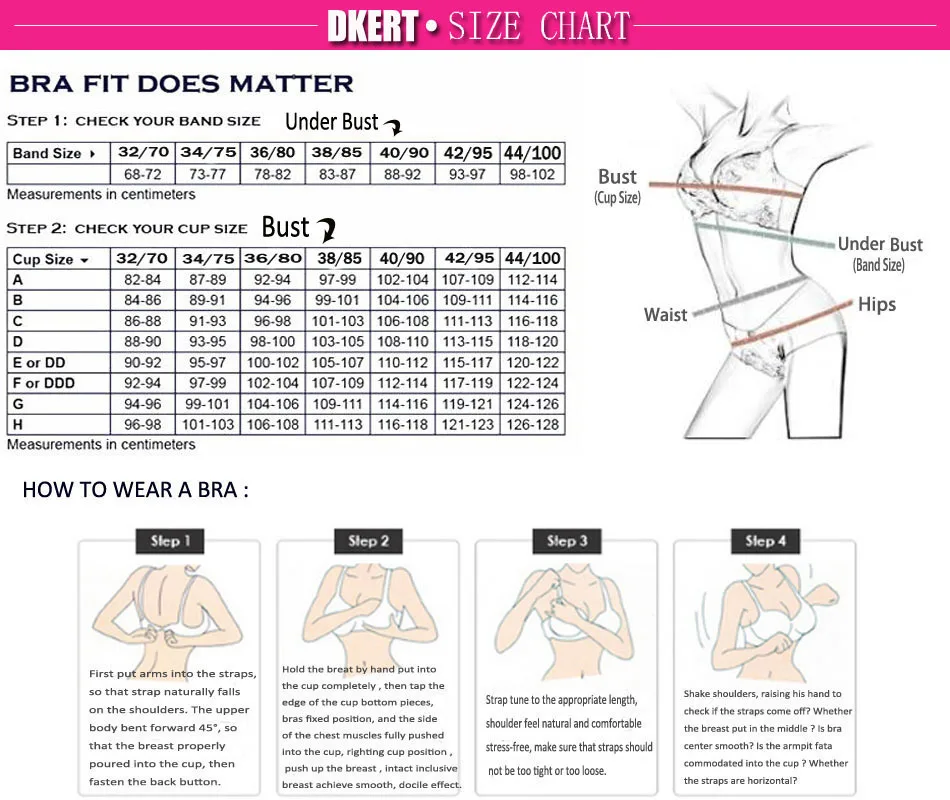 DKERT • SIZE CHART

BRA FIT DOES MATTER

STEP 1: CHECK YOUR BAND SIZE Under Bust

| Band Size ▸ | 32/70 | 34/75 | 36/80 | 38/85 | 40/90 | 42/95 | 44/100 |
|---|---|---|---|---|---|---|---|
| | 68-72 | 73-77 | 78-82 | 83-87 | 88-92 | 93-97 | 98-102 |

Measurements in centimeters

STEP 2: CHECK YOUR CUP SIZE Bust

| Cup Size ▾ | 32/70 | 34/75 | 36/80 | 38/85 | 40/90 | 42/95 | 44/100 |
|---|---|---|---|---|---|---|---|
| A | 82-84 | 87-89 | 92-94 | 97-99 | 102-104 | 107-109 | 112-114 |
| B | 84-86 | 89-91 | 94-96 | 99-101 | 104-106 | 109-111 | 114-116 |
| C | 86-88 | 91-93 | 96-98 | 101-103 | 106-108 | 111-113 | 116-118 |
| D | 88-90 | 93-95 | 98-100 | 103-105 | 108-110 | 113-115 | 118-120 |
| E or DD | 90-92 | 95-97 | 100-102 | 105-107 | 110-112 | 115-117 | 120-122 |
| F or DDD | 92-94 | 97-99 | 102-104 | 107-109 | 112-114 | 117-119 | 122-124 |
| G | 94-96 | 99-101 | 104-106 | 109-111 | 114-116 | 119-121 | 124-126 |
| H | 96-98 | 101-103 | 106-108 | 111-113 | 116-118 | 121-123 | 126-128 |

Measurements in centimeters

Bust
(Cup Size)
Under Bust
(Band Size)
Waist
Hips

HOW TO WEAR A BRA :

Step 1
First put arms into the straps, so that strap naturally falls on the shoulders. The upper body bent forward 45°, so that the breast properly poured into the cup, then fasten the back button.

Step 2
Hold the breat by hand put into the cup completely , then tap the edge of the cup bottom pieces, bras fixed position, and the side of the chest muscles fully pushed into the cup, righting cup position , push up the breast , intact inclusive breast achieve smooth, docile effect.

Step 3
Strap tune to the appropriate length, shoulder feel natural and comfortable stress-free, make sure that straps should not be too tight or too loose.

Step 4
Shake shoulders, raising his hand to check if the straps come off? Whether the breast put in the middle ? Is bra center smooth? Is the armpit fata commodated into the cup ? Whether the straps are horizontal?