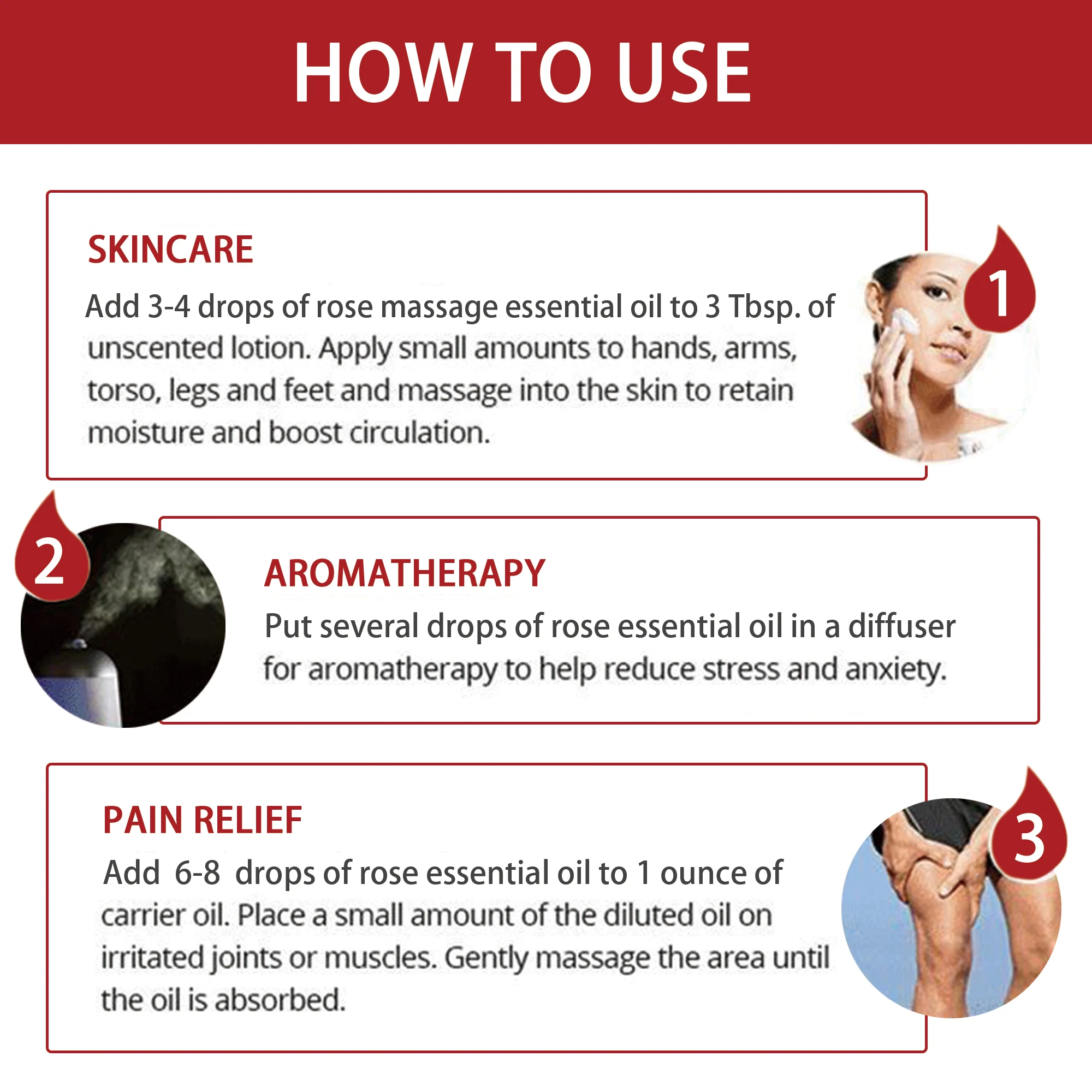 HOW TO USE

SKINCARE

Add 3-4 drops of rose massage essential oil to 3 Tbsp. of unscented lotion. Apply small amounts to hands, arms, torso, legs and feet and massage into the skin to retain moisture and boost circulation.

1

2

AROMATHERAPY

Put several drops of rose essential oil in a diffuser for aromatherapy to help reduce stress and anxiety.

PAIN RELIEF

Add 6-8 drops of rose essential oil to 1 ounce of carrier oil. Place a small amount of the diluted oil on irritated joints or muscles. Gently massage the area until the oil is absorbed.

3