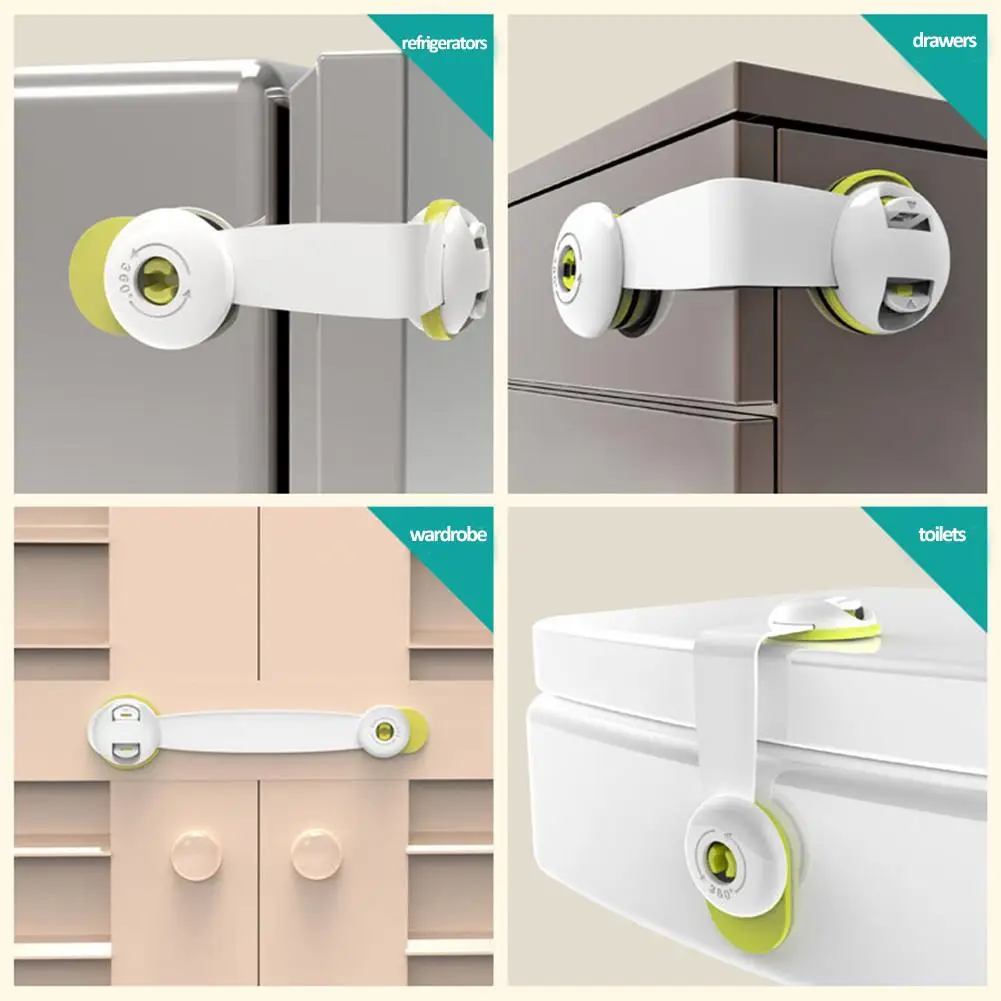 refrigerators

360°

drawers

wardrobe

toilets

360°