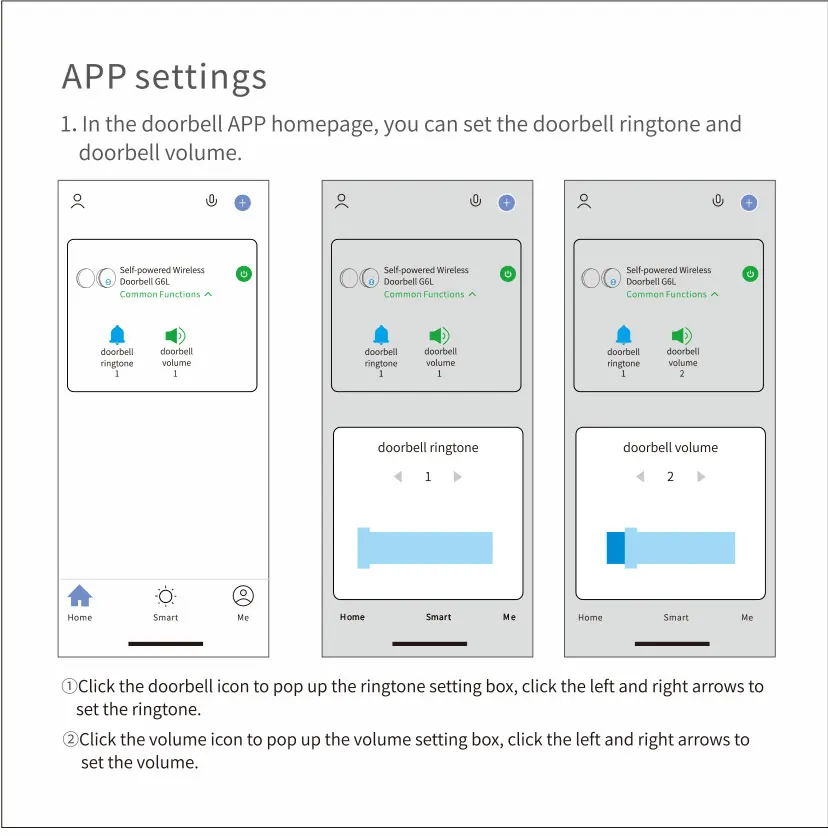 APP settings

1. In the doorbell APP homepage, you can set the doorbell ringtone and doorbell volume.

Self-powered Wireless Doorbell G6L
Common Functions

doorbell ringtone 1
doorbell volume 1

Home
Smart
Me

Self-powered Wireless Doorbell G6L
Common Functions

doorbell ringtone 1
doorbell volume 1

doorbell ringtone
1

Home
Smart
Me

Self-powered Wireless Doorbell G6L
Common Functions

doorbell ringtone 1
doorbell volume 2

doorbell volume
2

Home
Smart
Me

①Click the doorbell icon to pop up the ringtone setting box, click the left and right arrows to set the ringtone.

②Click the volume icon to pop up the volume setting box, click the left and right arrows to set the volume.