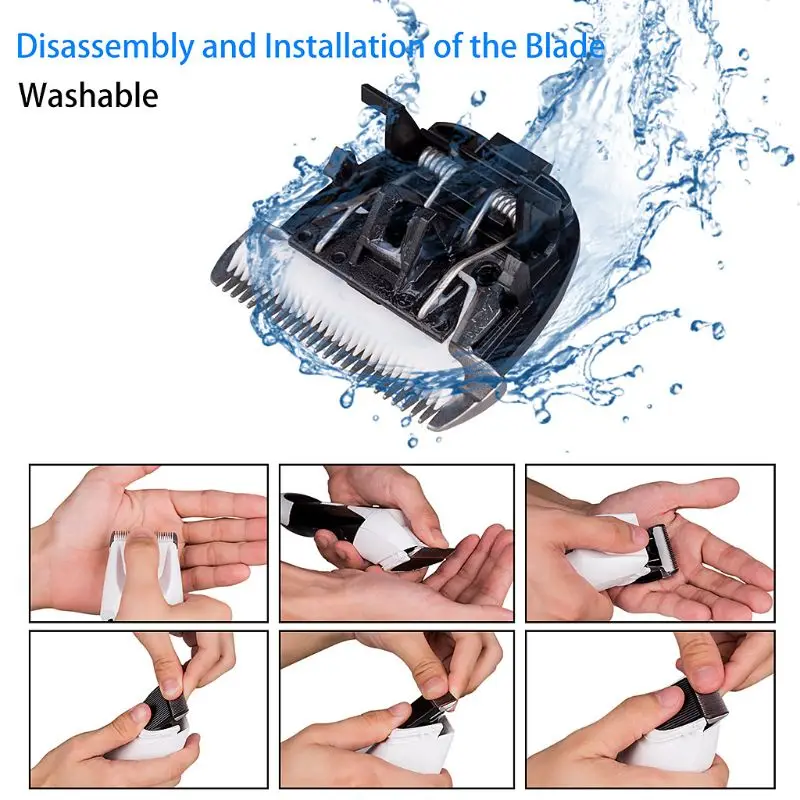 Disassembly and Installation of the Blade
Washable