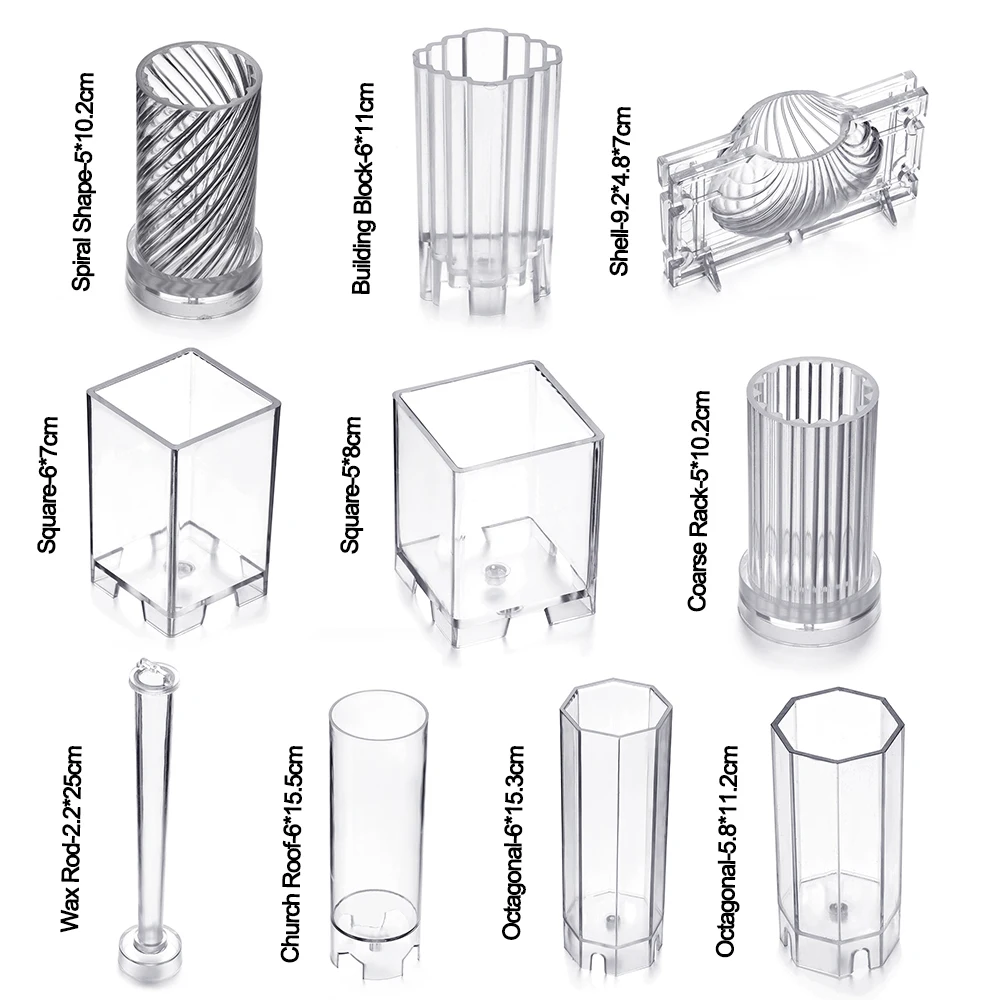 Spiral Shape-5*10.2cm

Building Block-6*11cm

Shell-9.2*4.8*7cm

Square-6*7cm

Square-5*8cm

Coarse Rack-5*10.2cm

Wax Rod-2.2*25cm

Church Roof-6*15.5cm

Octagonal-6*15.3cm

Octagonal-5.8*11.2cm