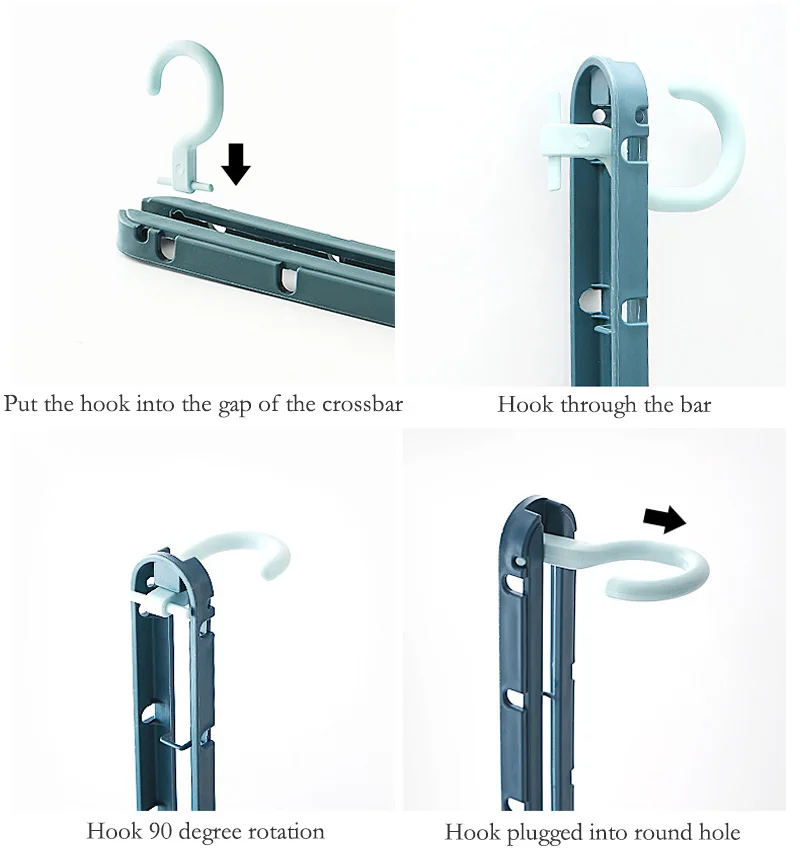 Put the hook into the gap of the crossbar

Hook through the bar

Hook 90 degree rotation

Hook plugged into round hole