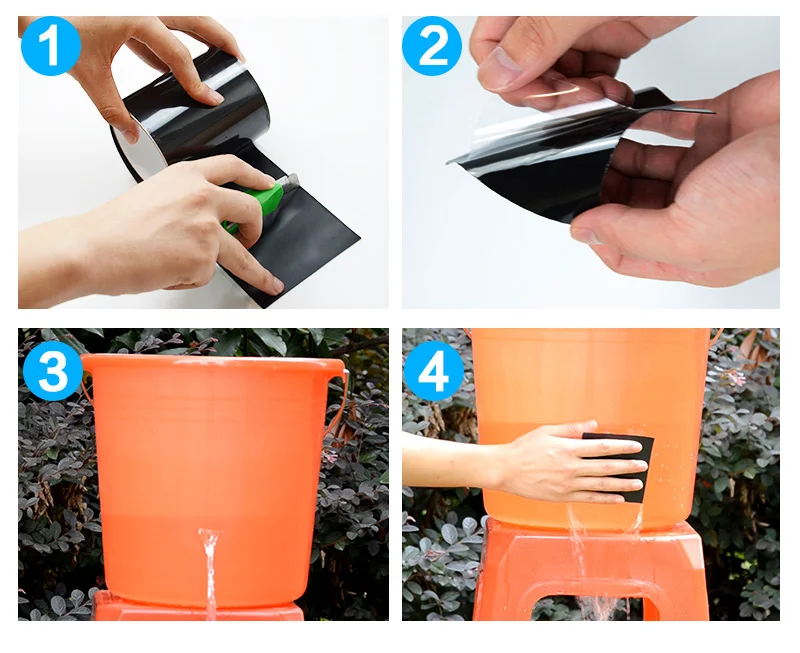 1

2

3

4