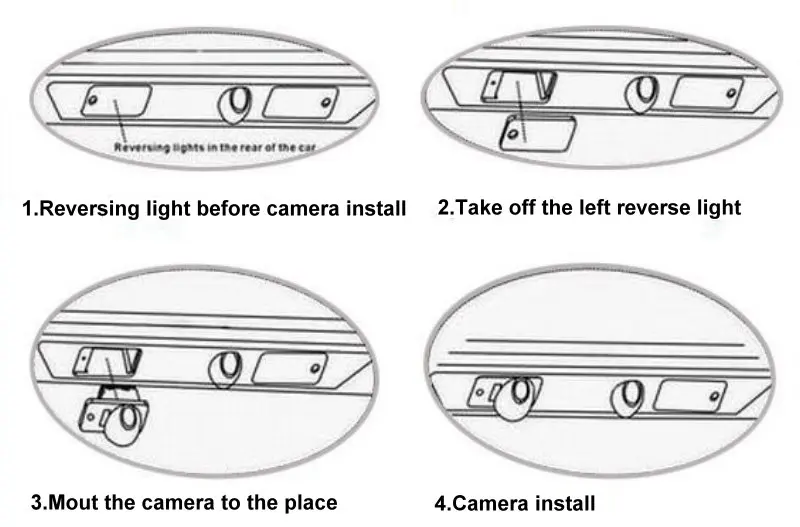 Reversing lights in the rear of the car

1.Reversing light before camera install

2.Take off the left reverse light

3.Mout the camera to the place

4.Camera install