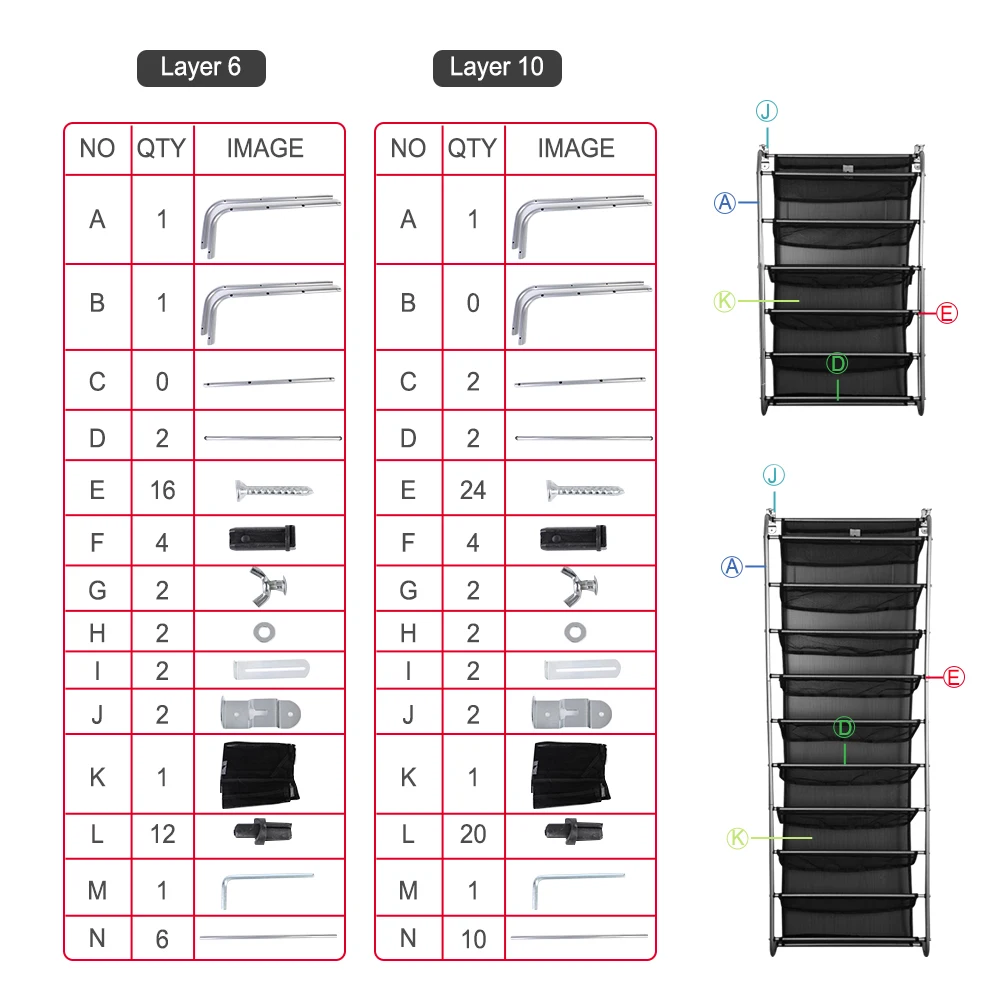 Layer 6

| NO | QTY | IMAGE |
|---|---|---|
| A | 1 | |
| B | 1 | |
| C | 0 | |
| D | 2 | |
| E | 16 | |
| F | 4 | |
| G | 2 | |
| H | 2 | |
| I | 2 | |
| J | 2 | |
| K | 1 | |
| L | 12 | |
| M | 1 | |
| N | 6 | |

Layer 10

| NO | QTY | IMAGE |
|---|---|---|
| A | 1 | |
| B | 0 | |
| C | 2 | |
| D | 2 | |
| E | 24 | |
| F | 4 | |
| G | 2 | |
| H | 2 | |
| I | 2 | |
| J | 2 | |
| K | 1 | |
| L | 20 | |
| M | 1 | |
| N | 10 | |

J
A
K
E
D

J
A
E
D
K