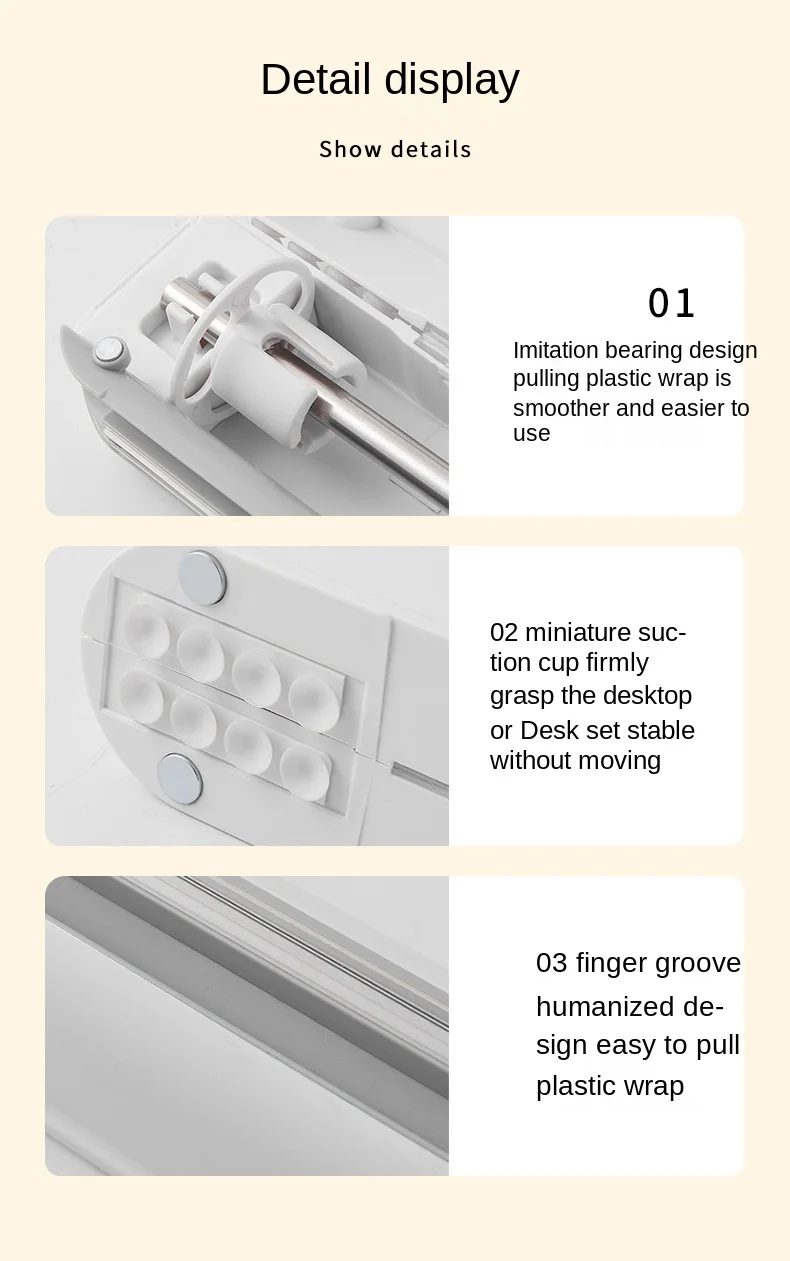 Detail display

Show details

01

Imitation bearing design pulling plastic wrap is smoother and easier to use

02 miniature suction cup firmly grasp the desktop or Desk set stable without moving

03 finger groove humanized design easy to pull plastic wrap