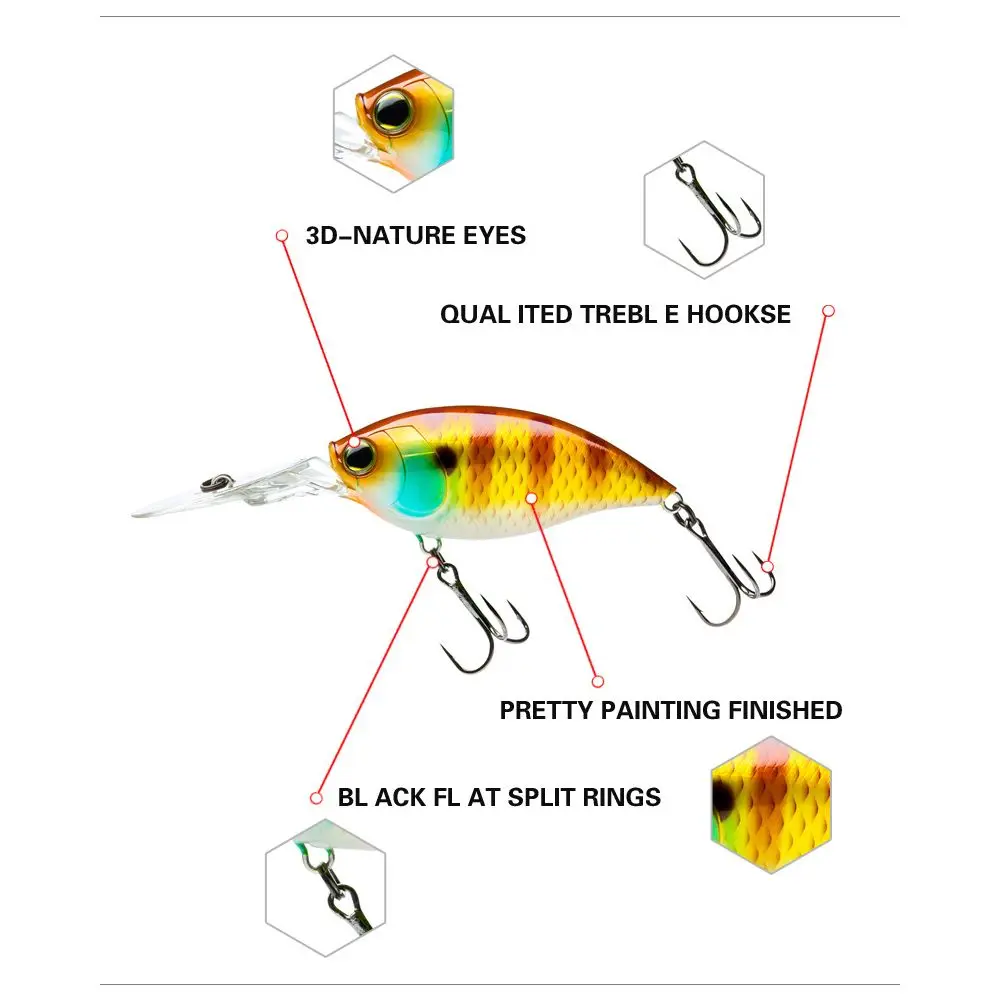 3D-NATURE EYES

QUAL ITED TREBL E HOOKSE

PRETTY PAINTING FINISHED

BL ACK FL AT SPLIT RINGS