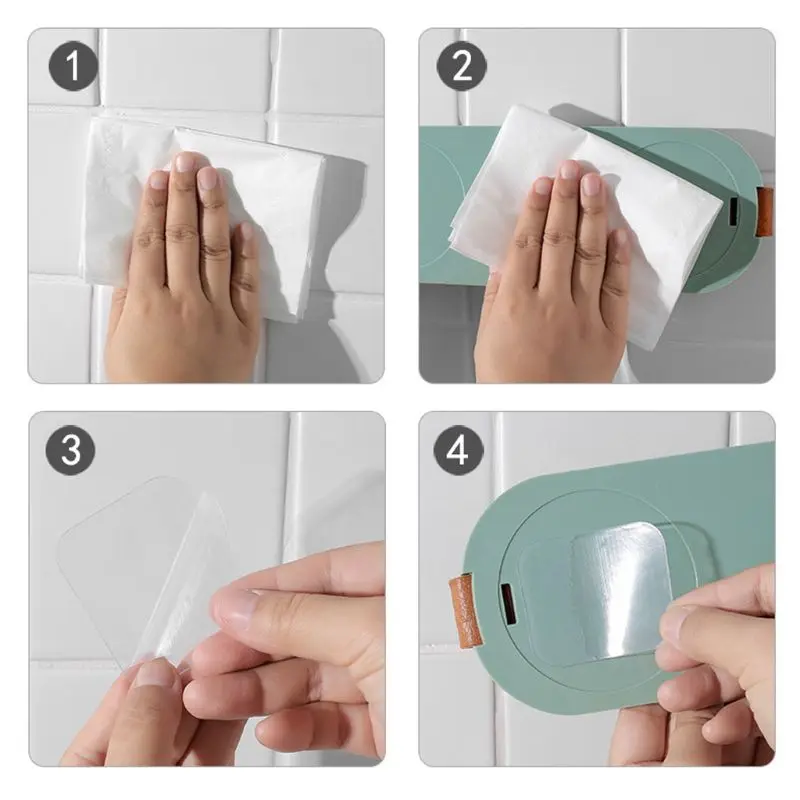 1

2

3

4