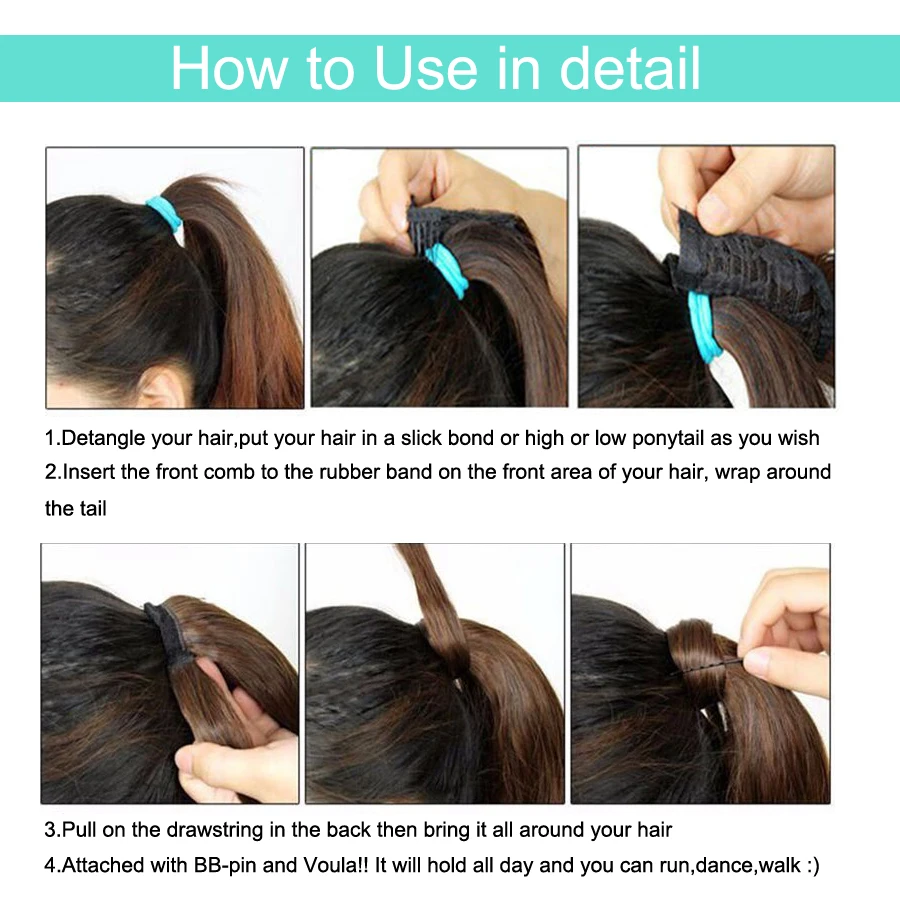 How to Use in detail

1.Detangle your hair,put your hair in a slick bond or high or low ponytail as you wish
2.Insert the front comb to the rubber band on the front area of your hair, wrap around the tail

3.Pull on the drawstring in the back then bring it all around your hair
4.Attached with BB-pin and Voula!! It will hold all day and you can run,dance,walk :)