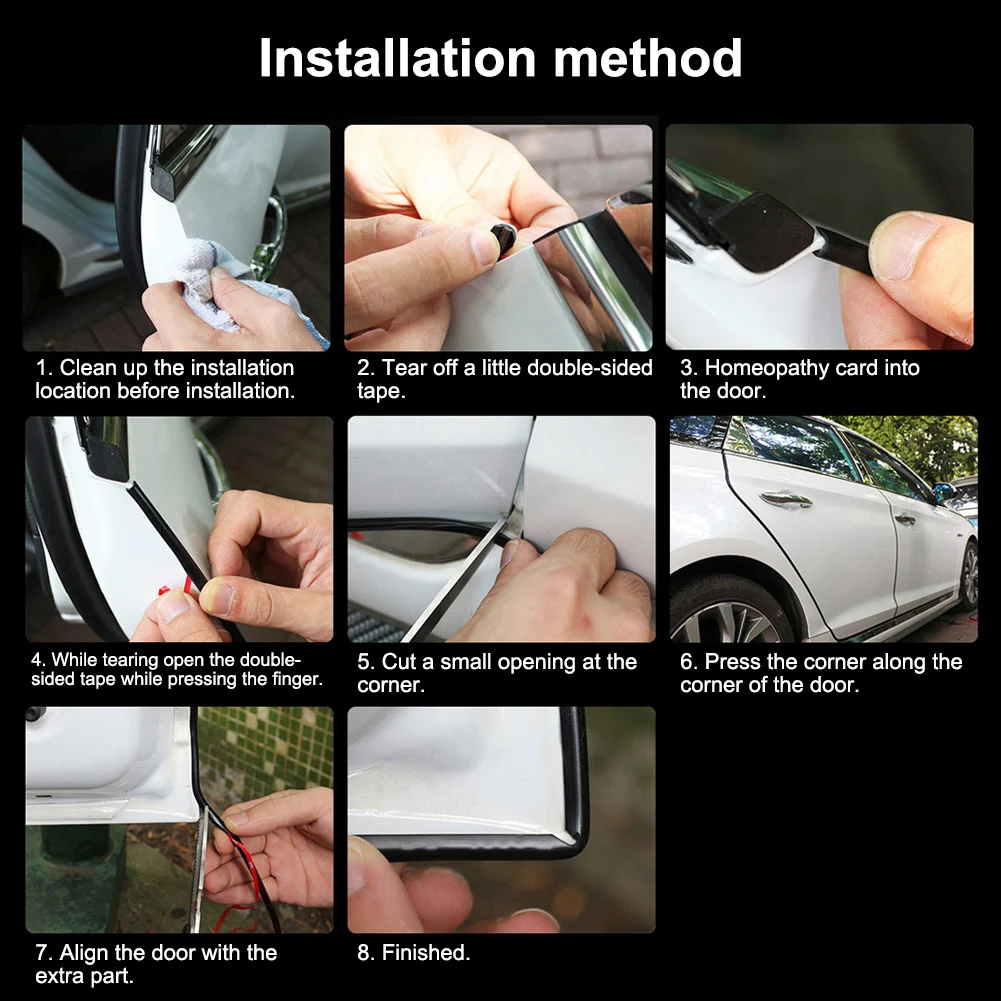 Installation method

1. Clean up the installation location before installation.

2. Tear off a little double-sided tape.

3. Homeopathy card into the door.

4. While tearing open the double-sided tape while pressing the finger.

5. Cut a small opening at the corner.

6. Press the corner along the corner of the door.

7. Align the door with the extra part.

8. Finished.