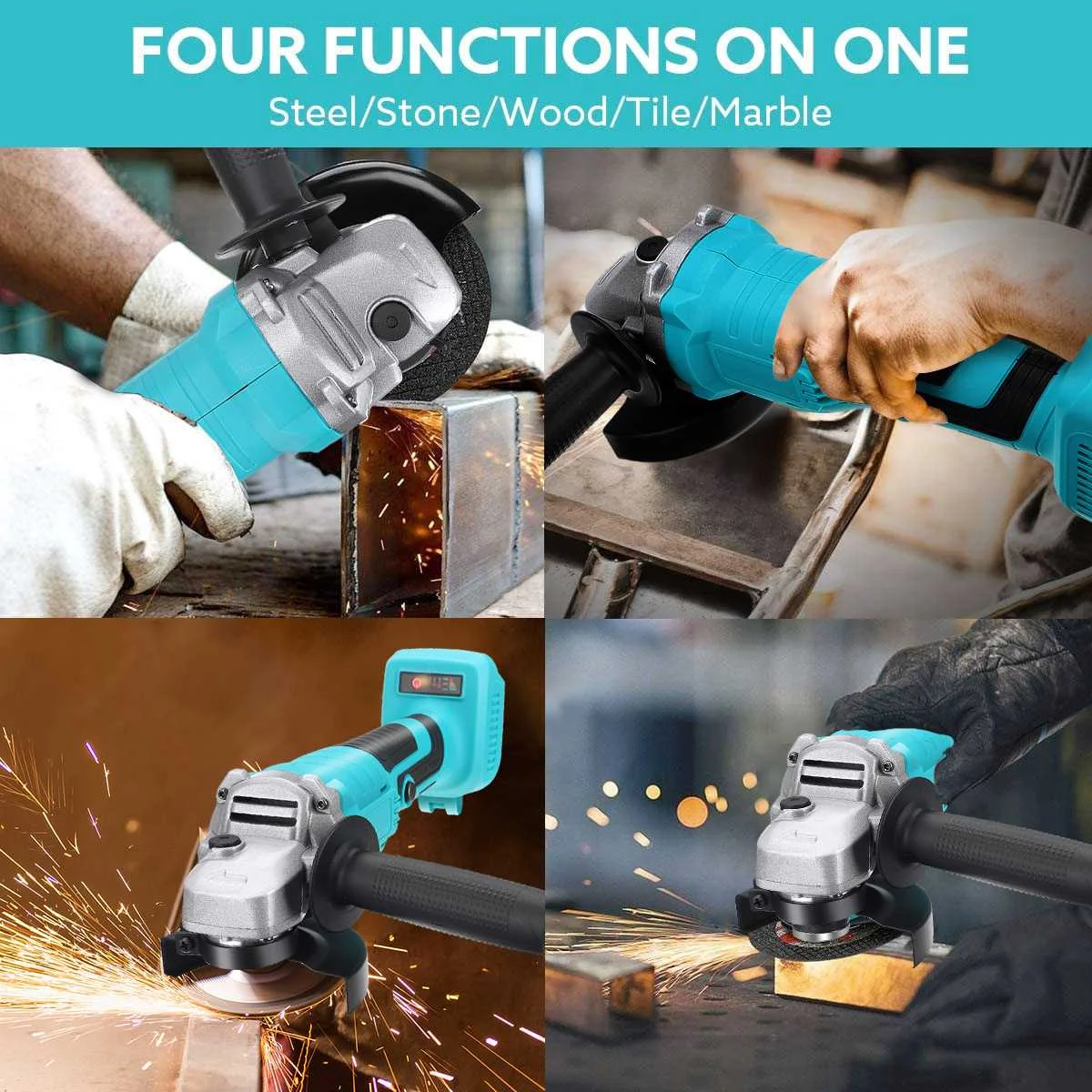 FOUR FUNCTIONS ON ONE
Steel/Stone/Wood/Tile/Marble