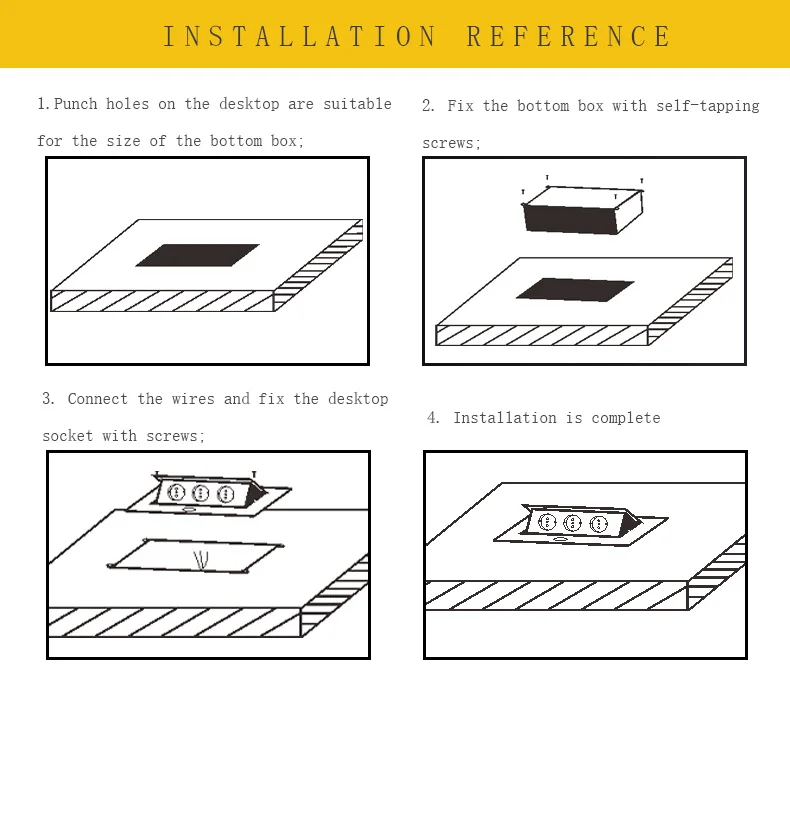 INSTALLATION REFERENCE

1.Punch holes on the desktop are suitable for the size of the bottom box;

2. Fix the bottom box with self-tapping screws;

3. Connect the wires and fix the desktop socket with screws;

4. Installation is complete