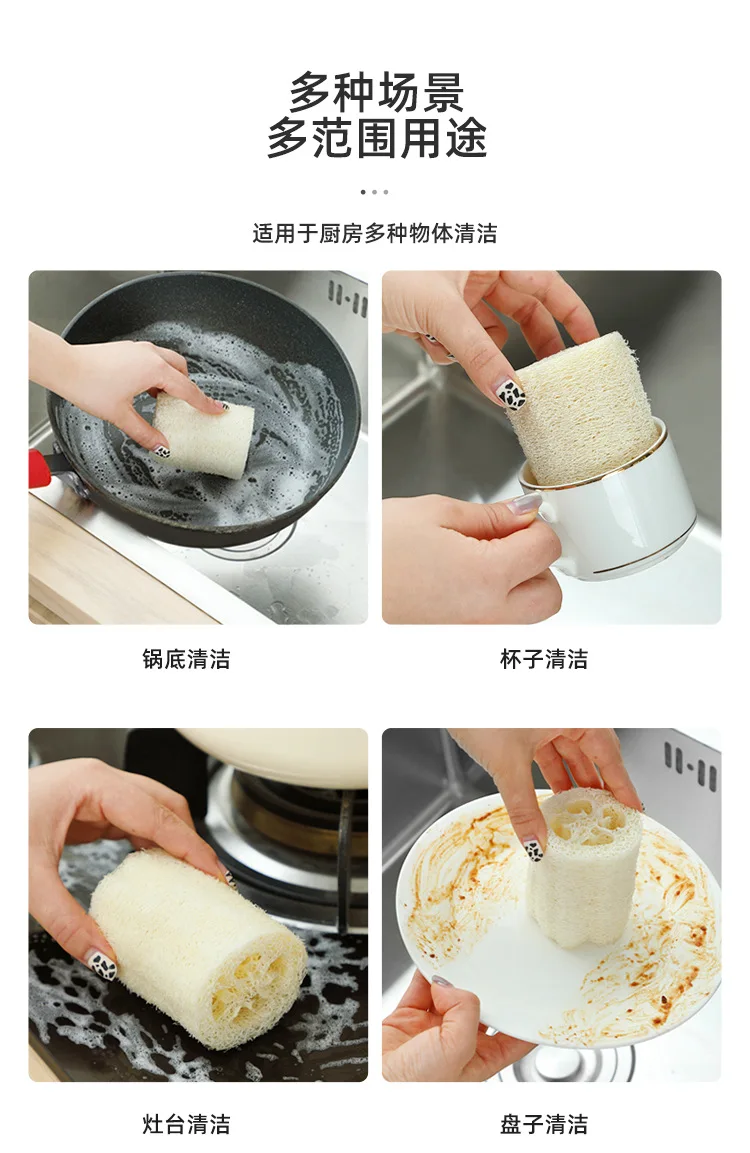 多种场景
多范围用途

适用于厨房多种物体清洁

锅底清洁

杯子清洁

灶台清洁

盘子清洁