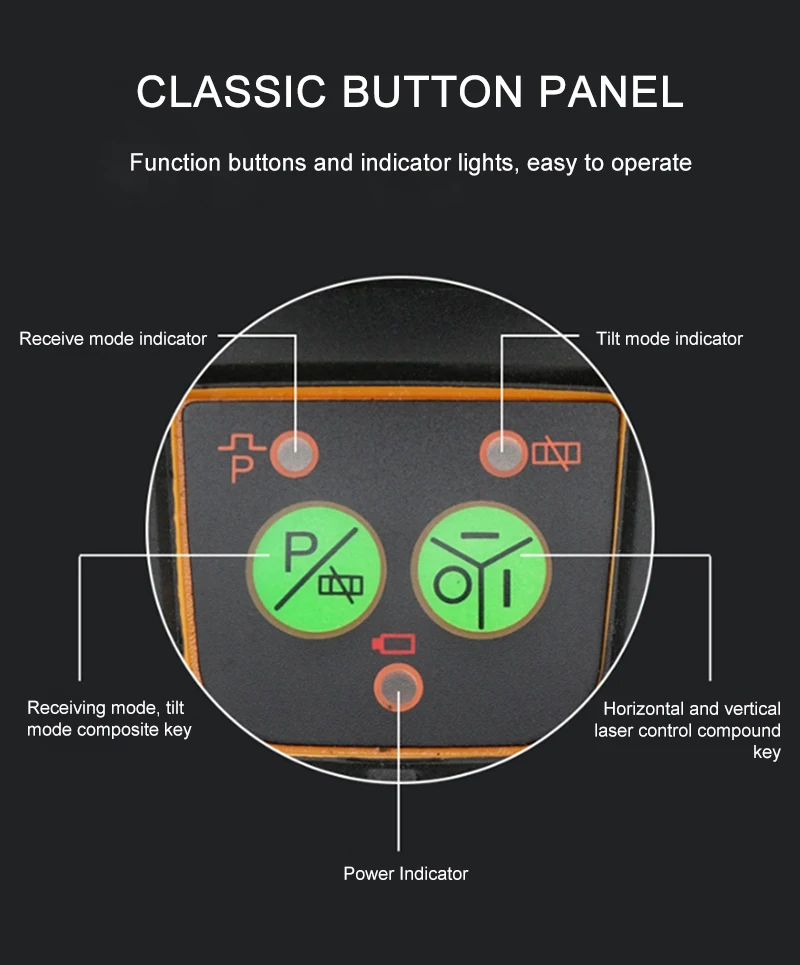 CLASSIC BUTTON PANEL

Function buttons and indicator lights, easy to operate

Receive mode indicator

Tilt mode indicator

P

P

Receiving mode, tilt mode composite key

Horizontal and vertical laser control compound key

Power Indicator