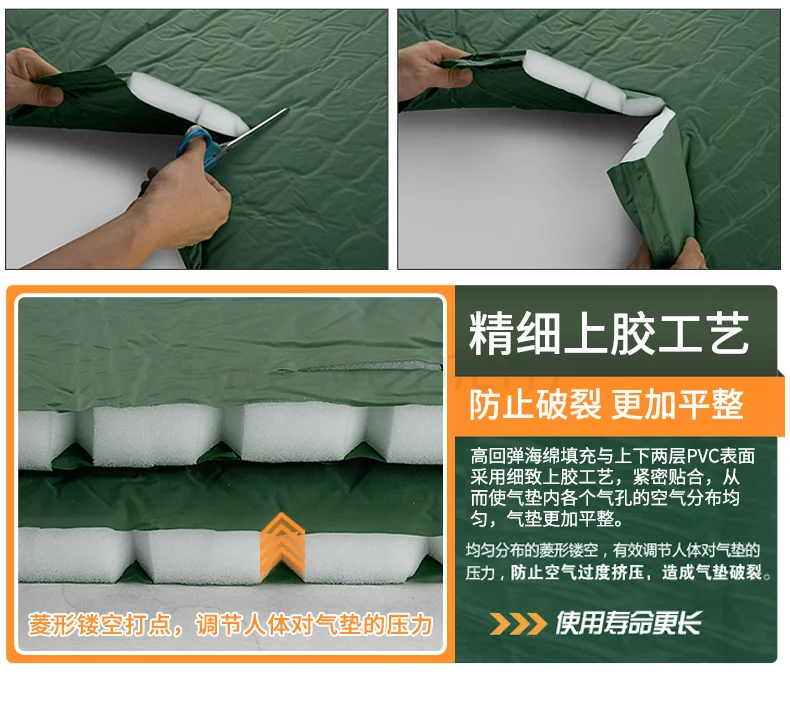 精细上胶工艺

防止破裂 更加平整

高回弹海绵填充与上下两层PVC表面采用细致上胶工艺，紧密贴合，从而使气垫内各个气孔的空气分布均匀，气垫更加平整。

均匀分布的菱形镂空，有效调节人体对气垫的压力，防止空气过度挤压，造成气垫破裂。

使用寿命更长

菱形镂空打点，调节人体对气垫的压力