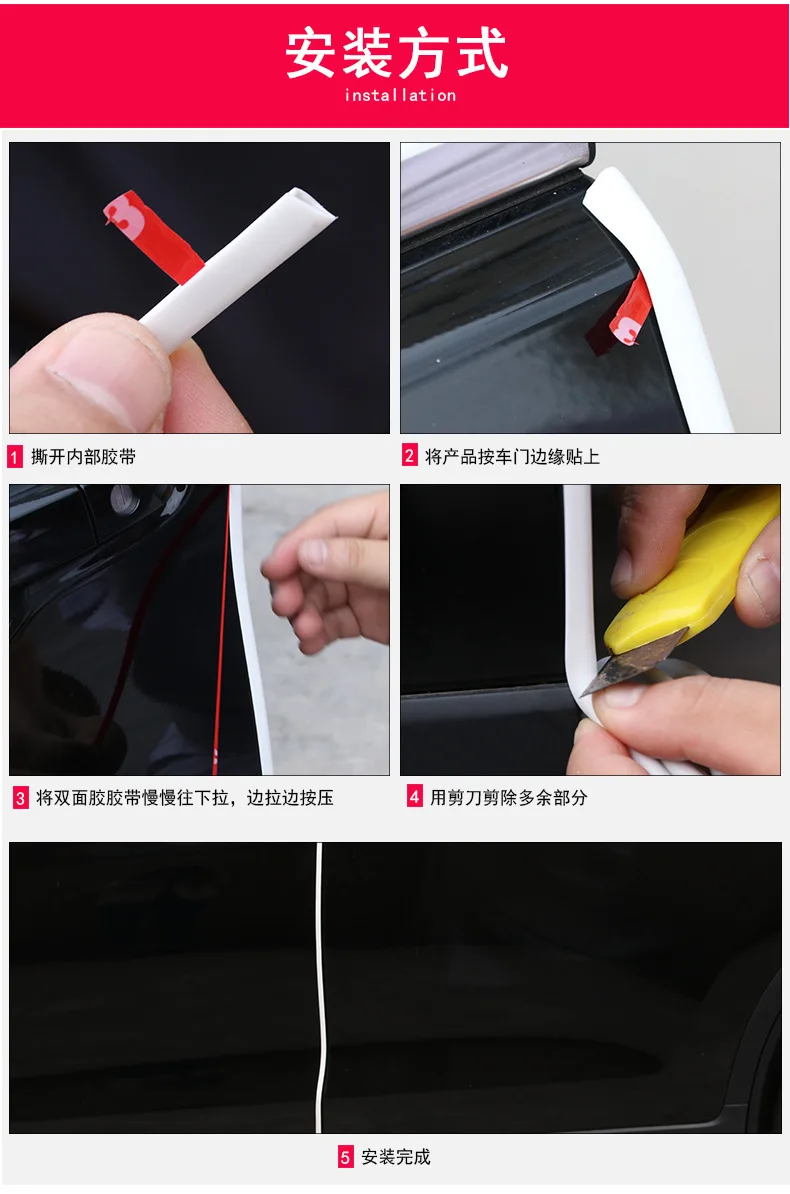 安装方式
installation

1 撕开内部胶带

2 将产品按车门边缘贴上

3 将双面胶胶带慢慢往下拉，边拉边按压

4 用剪刀剪除多余部分

5 安装完成