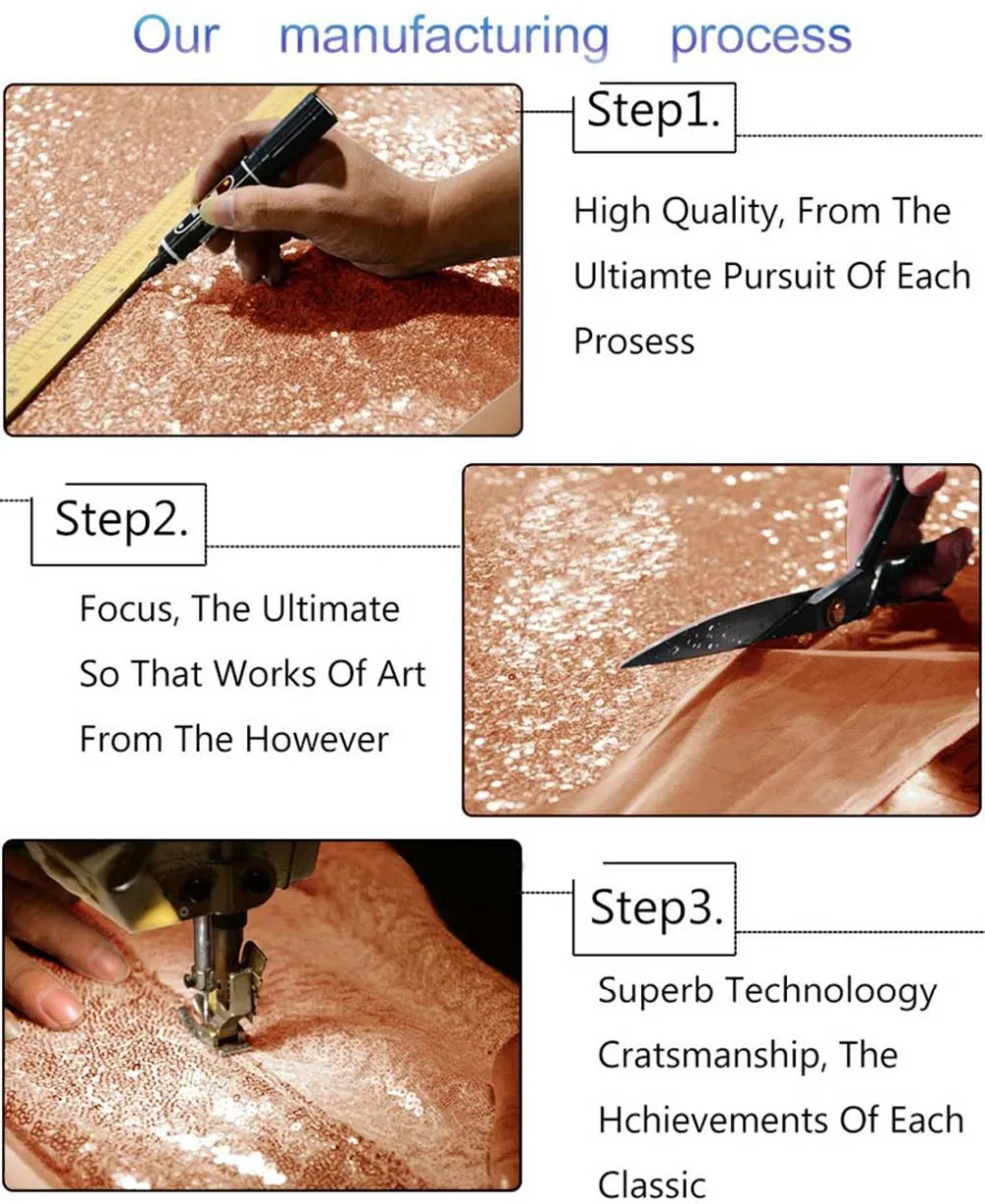 Our manufacturing process

Step1.

High Quality, From The Ultiamte Pursuit Of Each Prosess

Step2.

Focus, The Ultimate So That Works Of Art From The However

Step3.

Superb Technoloogy Cratsmanship, The Hchievements Of Each Classic