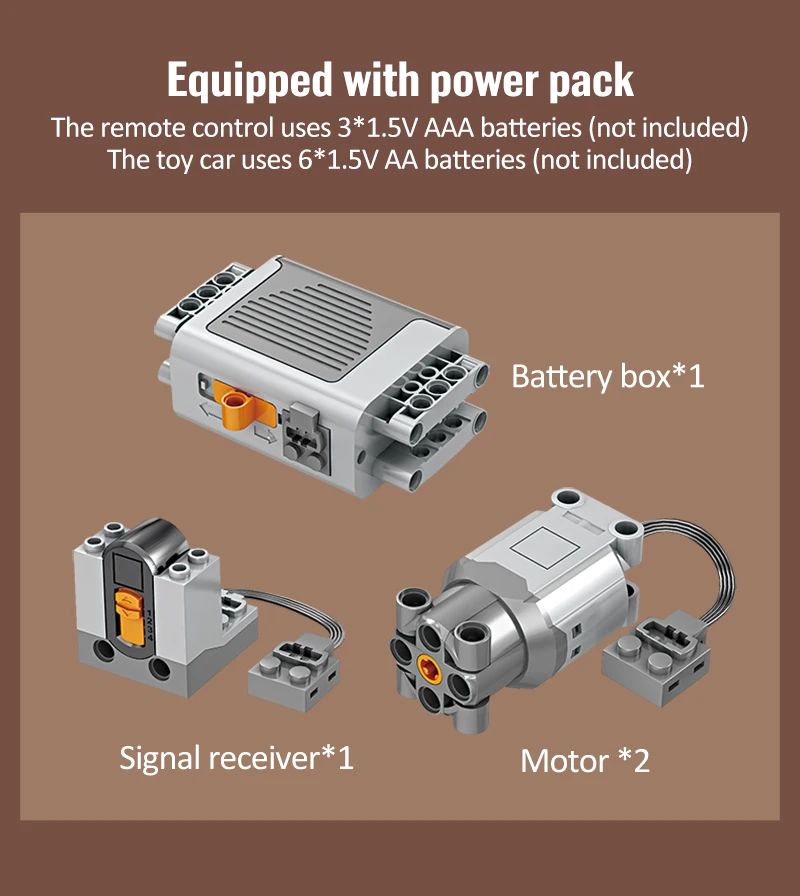 Equipped with power pack
The remote control uses 3*1.5V AAA batteries (not included)
The toy car uses 6*1.5V AA batteries (not included)

Battery box*1

Signal receiver*1

Motor *2