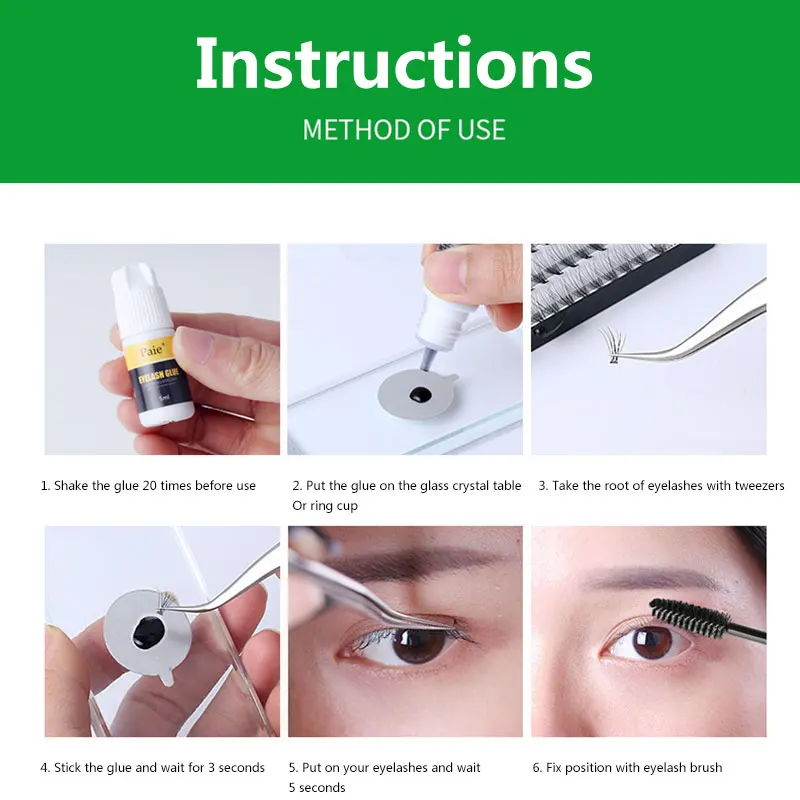 Instructions

METHOD OF USE

Paie

EYELASH GLUE

5ml

1. Shake the glue 20 times before use

2. Put the glue on the glass crystal table Or ring cup

3. Take the root of eyelashes with tweezers

4. Stick the glue and wait for 3 seconds

5. Put on your eyelashes and wait 5 seconds

6. Fix position with eyelash brush