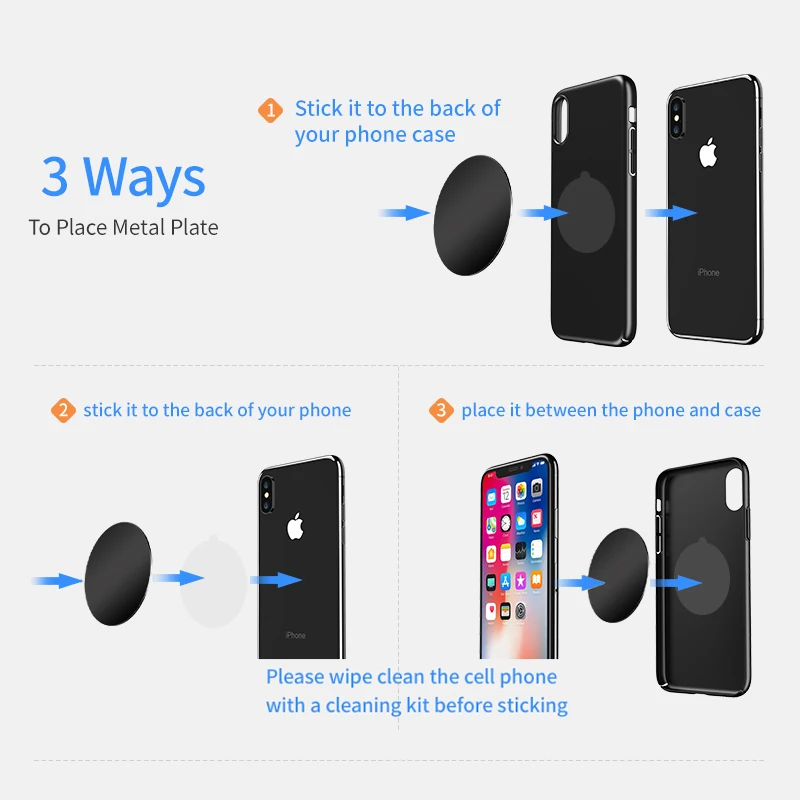 3 Ways
To Place Metal Plate

1 Stick it to the back of your phone case

iPhone

2 stick it to the back of your phone

iPhone

3 place it between the phone and case

Please wipe clean the cell phone with a cleaning kit before sticking