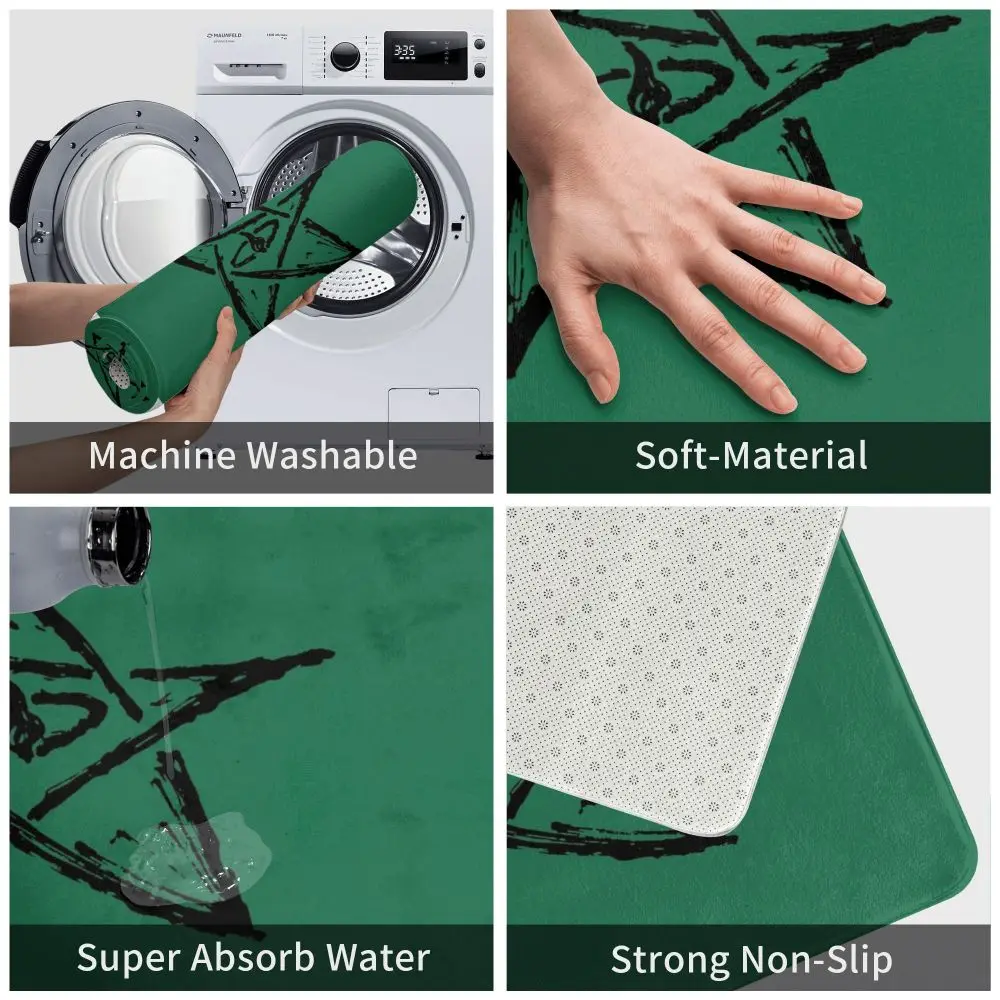 MAUNFELD

3:35

Machine Washable

Soft-Material

Super Absorb Water

Strong Non-Slip