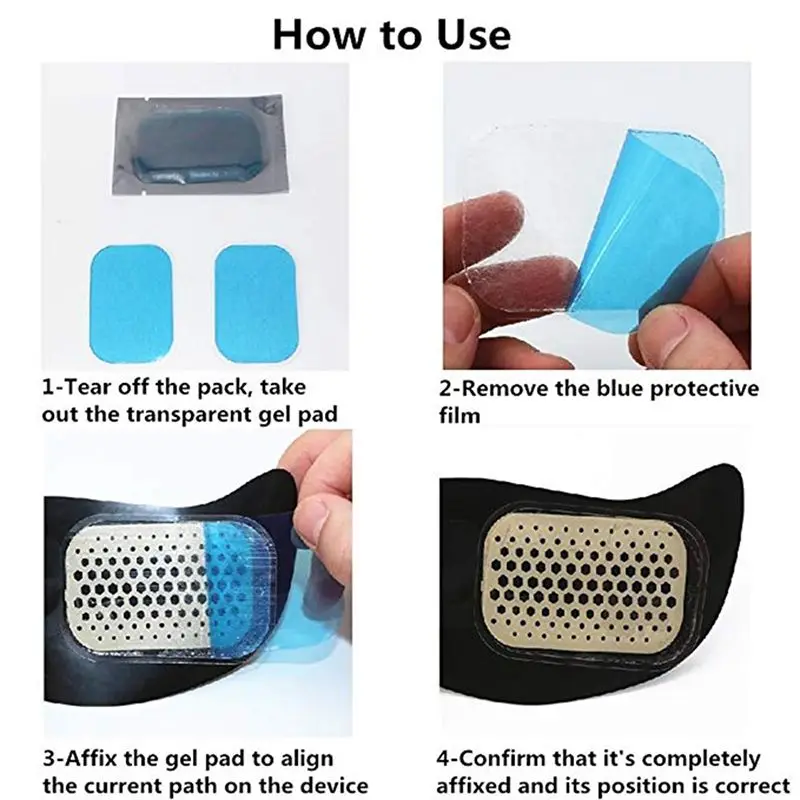 How to Use

1-Tear off the pack, take out the transparent gel pad

2-Remove the blue protective film

3-Affix the gel pad to align the current path on the device

4-Confirm that it's completely affixed and its position is correct