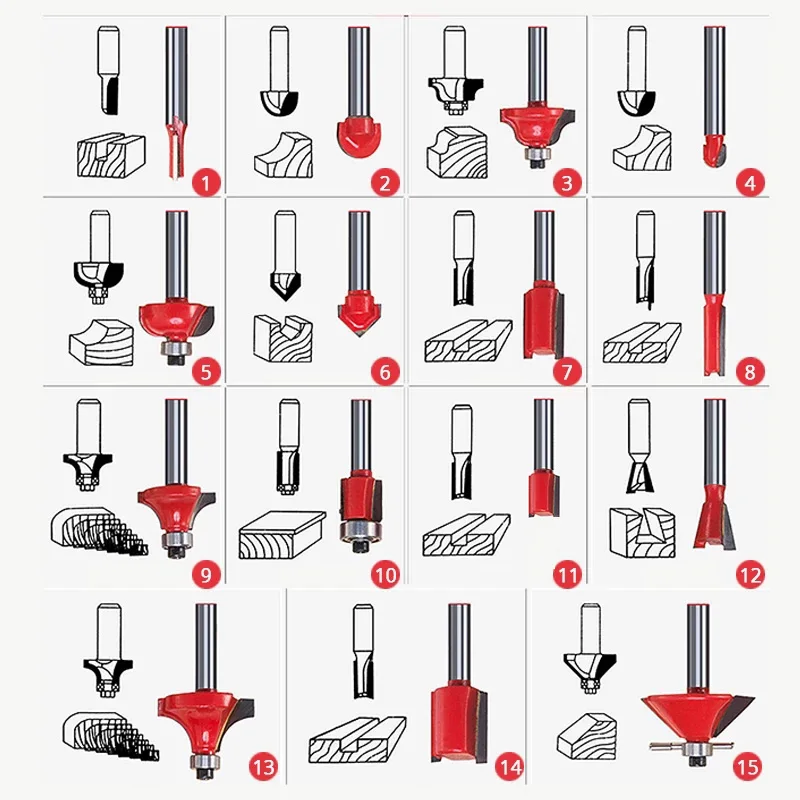 1
2
3
4
5
6
7
8
9
10
11
12
13
14
15