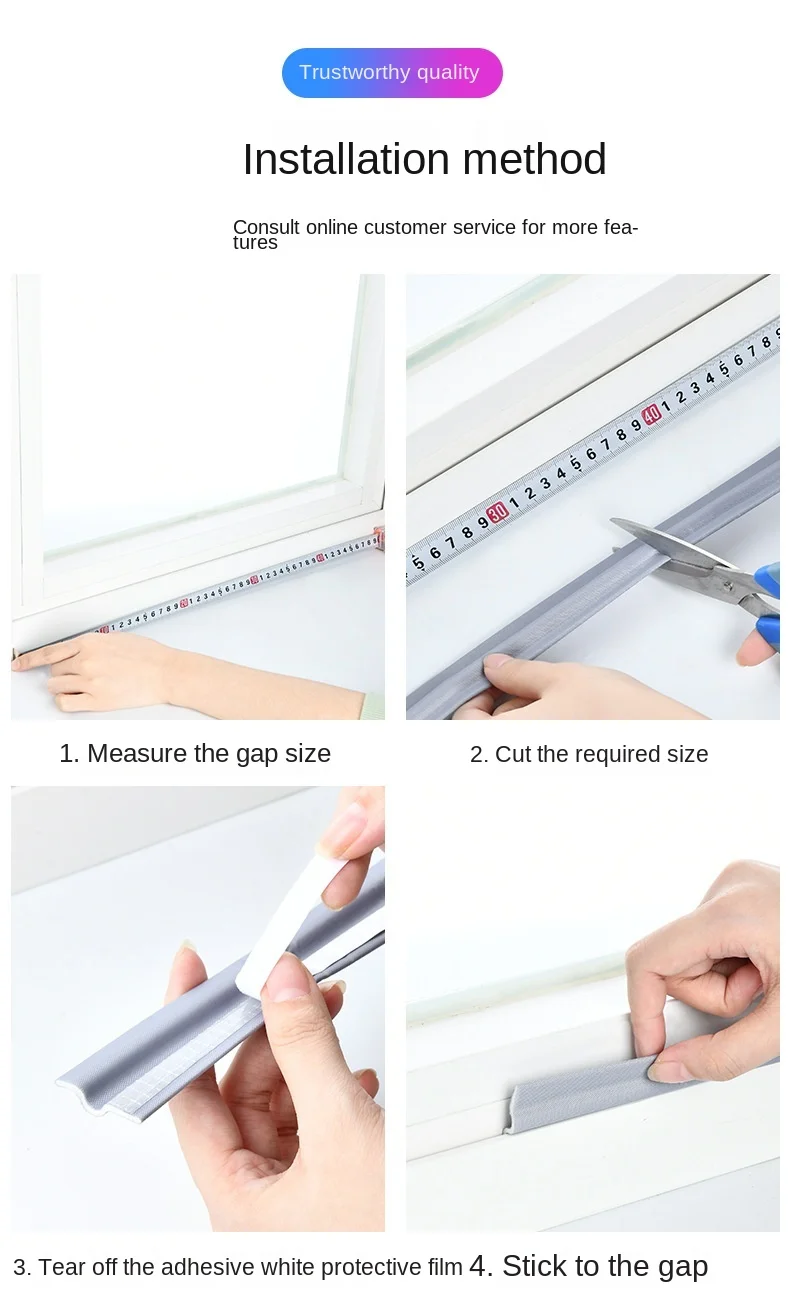 Trustworthy quality

Installation method

Consult online customer service for more features

1. Measure the gap size

2. Cut the required size

3. Tear off the adhesive white protective film

4. Stick to the gap