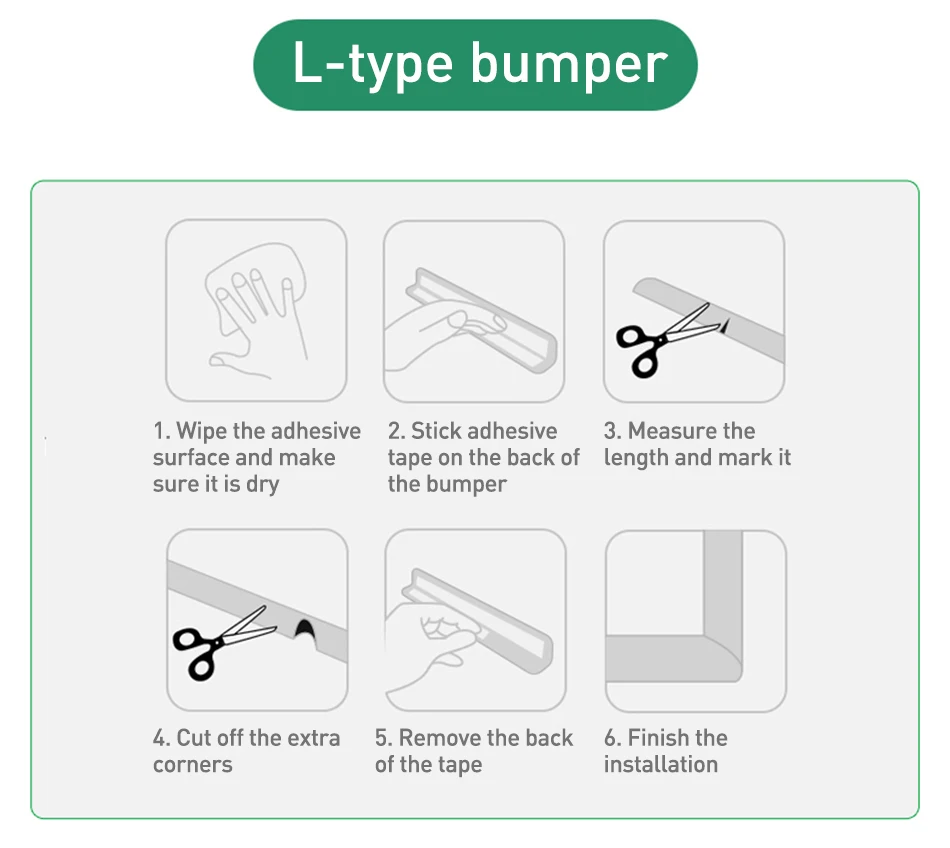 L-type bumper

1. Wipe the adhesive surface and make sure it is dry

2. Stick adhesive tape on the back of the bumper

3. Measure the length and mark it

4. Cut off the extra corners

5. Remove the back of the tape

6. Finish the installation