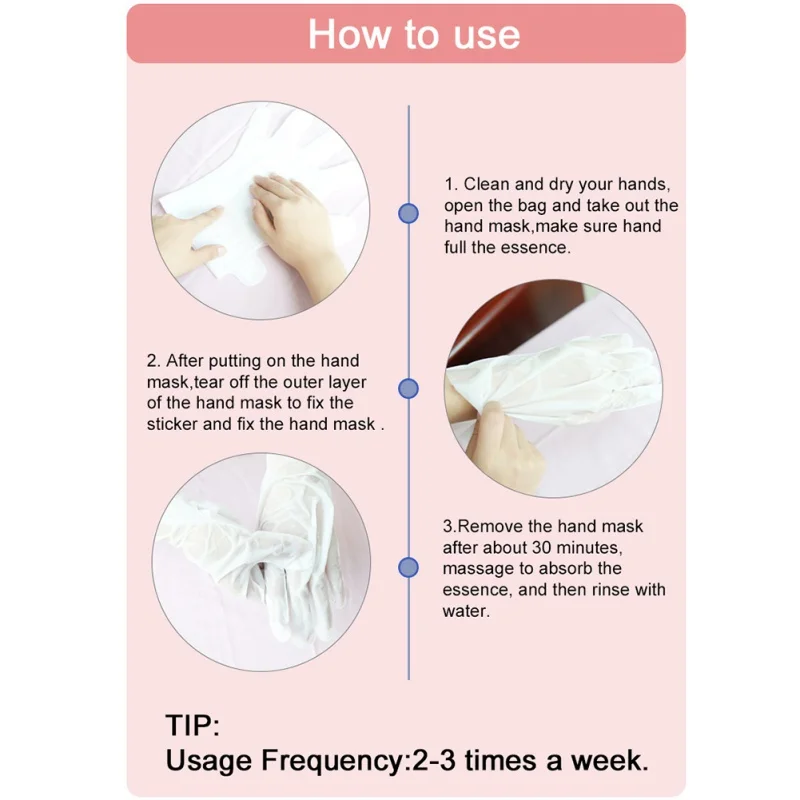 How to use

1. Clean and dry your hands, open the bag and take out the hand mask,make sure hand full the essence.

2. After putting on the hand mask,tear off the outer layer of the hand mask to fix the sticker and fix the hand mask .

3.Remove the hand mask after about 30 minutes, massage to absorb the essence, and then rinse with water.

TIP:
Usage Frequency:2-3 times a week.