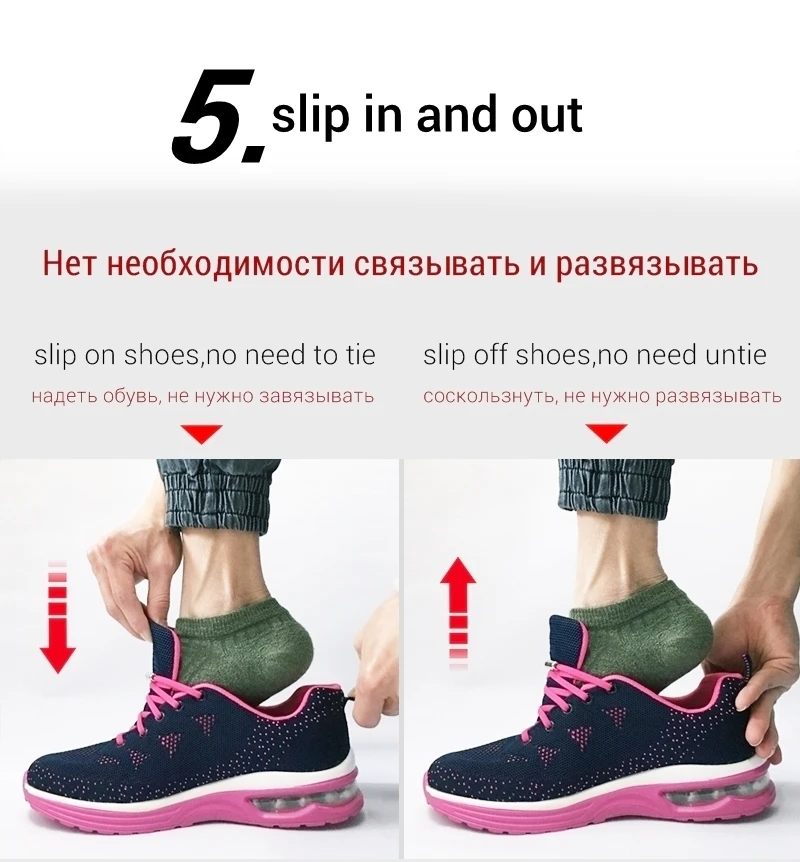 5. slip in and out

Нет необходимости связывать и развязывать

slip on shoes,no need to tie
надеть обувь, не нужно завязывать

slip off shoes,no need untie
соскользнуть, не нужно развязывать