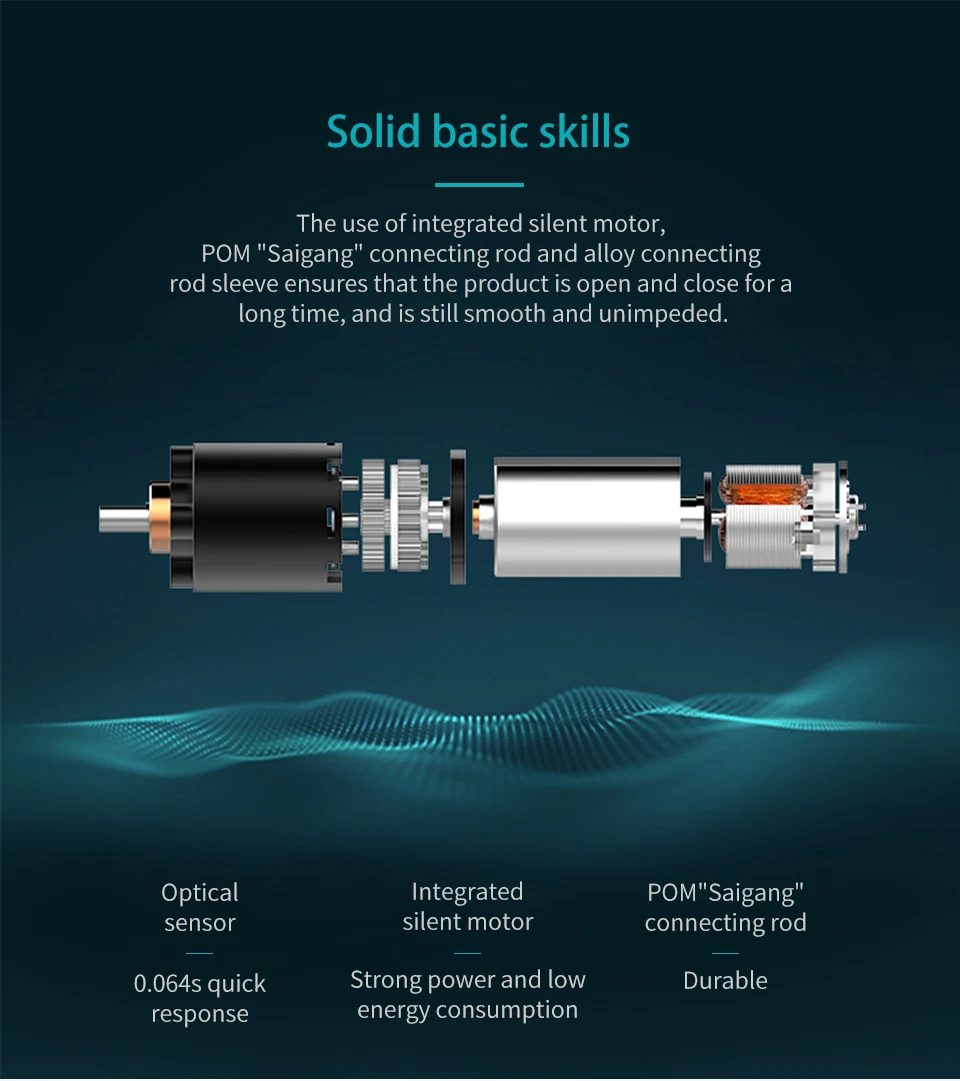 Solid basic skills

The use of integrated silent motor, POM "Saigang" connecting rod and alloy connecting rod sleeve ensures that the product is open and close for a long time, and is still smooth and unimpeded.

Optical sensor

0.064s quick response

Integrated silent motor

Strong power and low energy consumption

POM"Saigang" connecting rod

Durable