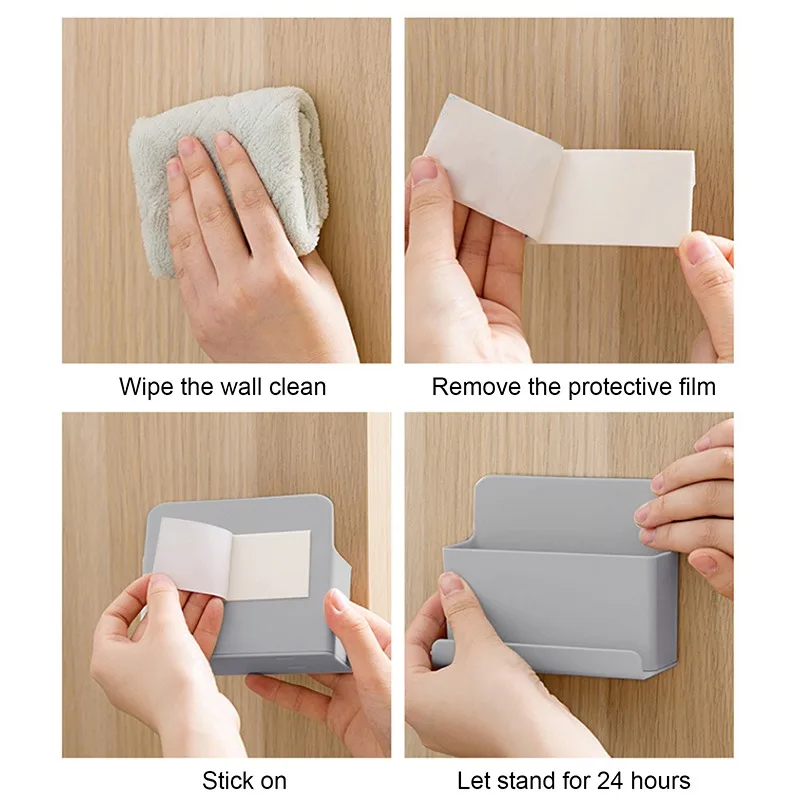 Wipe the wall clean

Remove the protective film

Stick on

Let stand for 24 hours