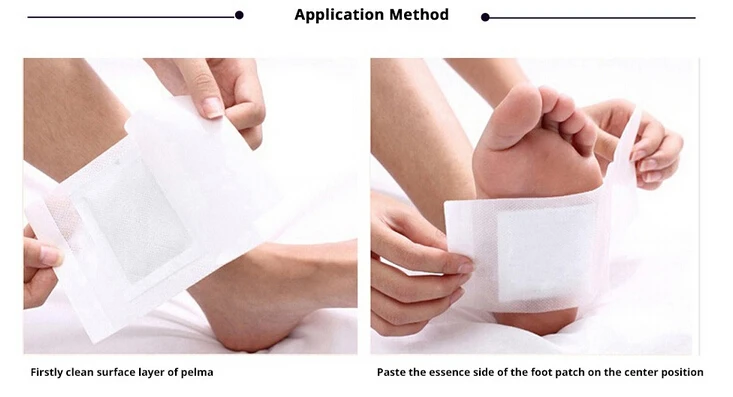 Application Method

Firstly clean surface layer of pelma

Paste the essence side of the foot patch on the center position