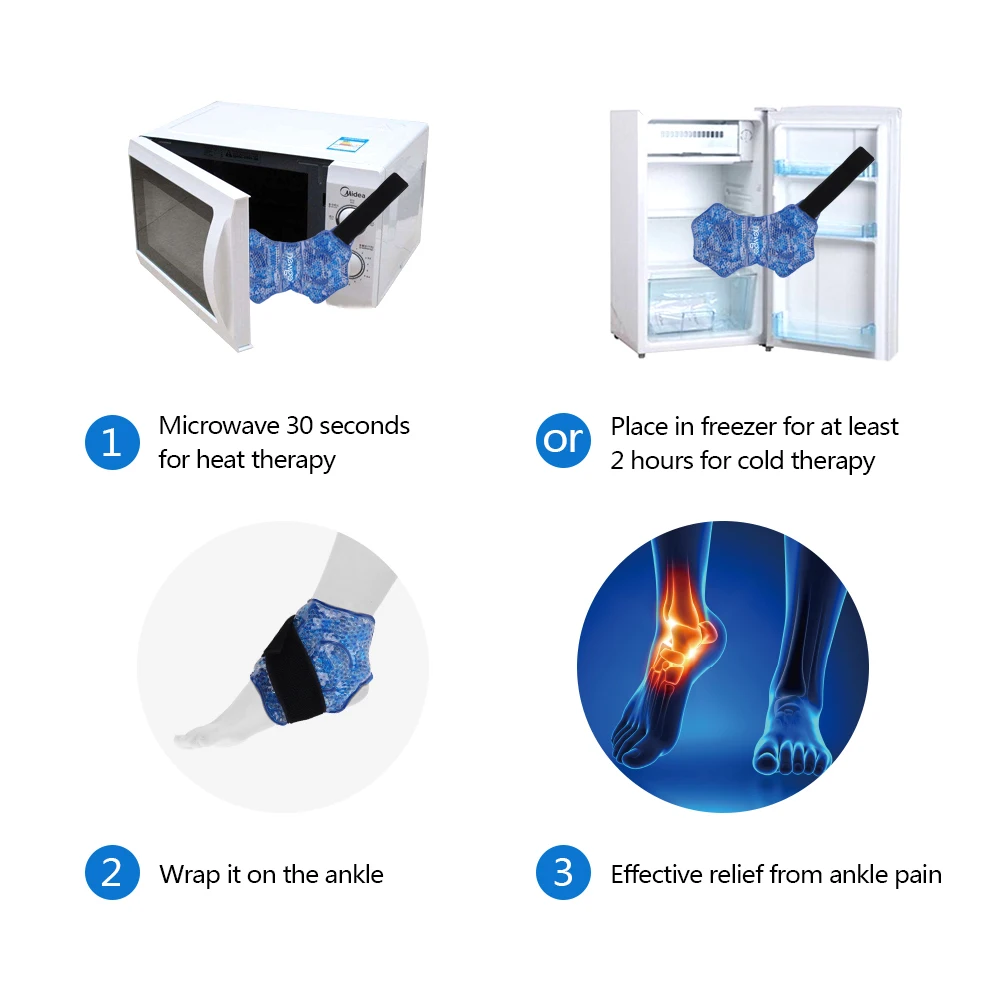 Midea

1 Microwave 30 seconds for heat therapy

or Place in freezer for at least 2 hours for cold therapy

2 Wrap it on the ankle

3 Effective relief from ankle pain