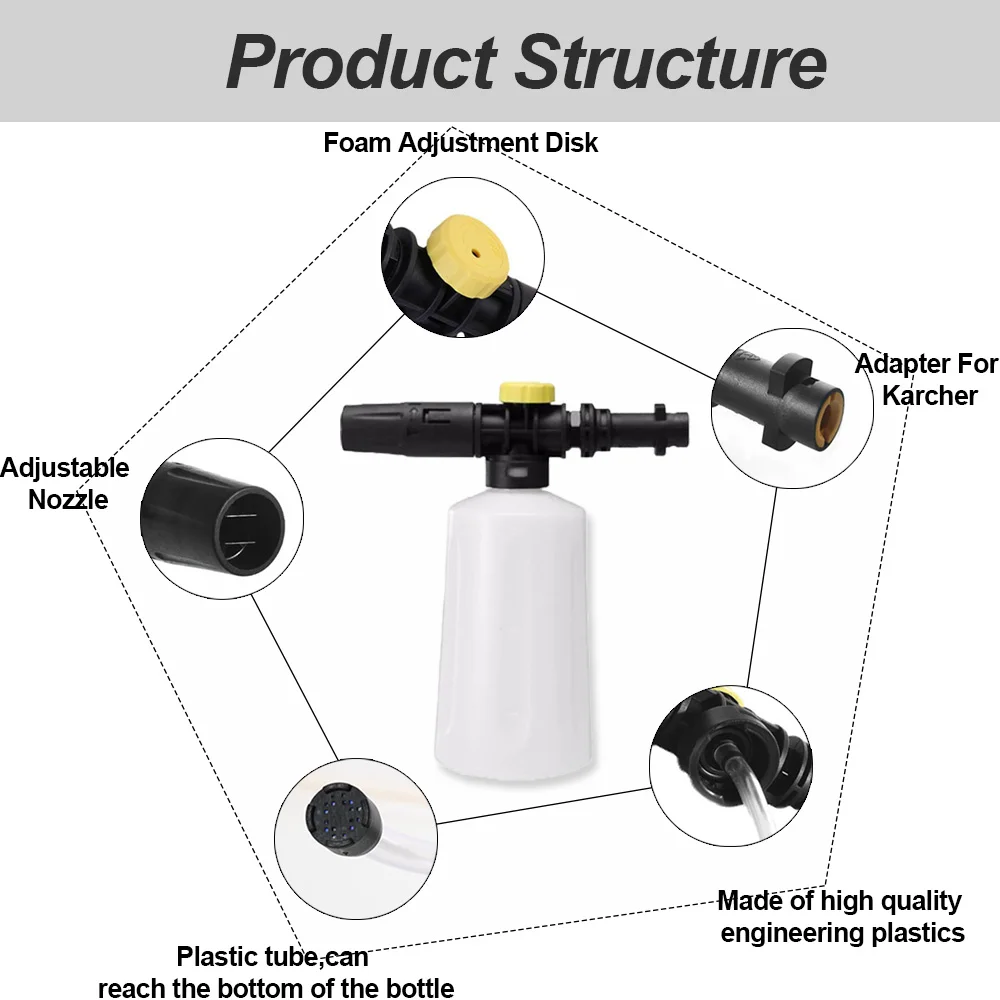 Product Structure

Foam Adjustment Disk

Adapter For Karcher

Adjustable Nozzle

Made of high quality engineering plastics

Plastic tube,can reach the bottom of the bottle