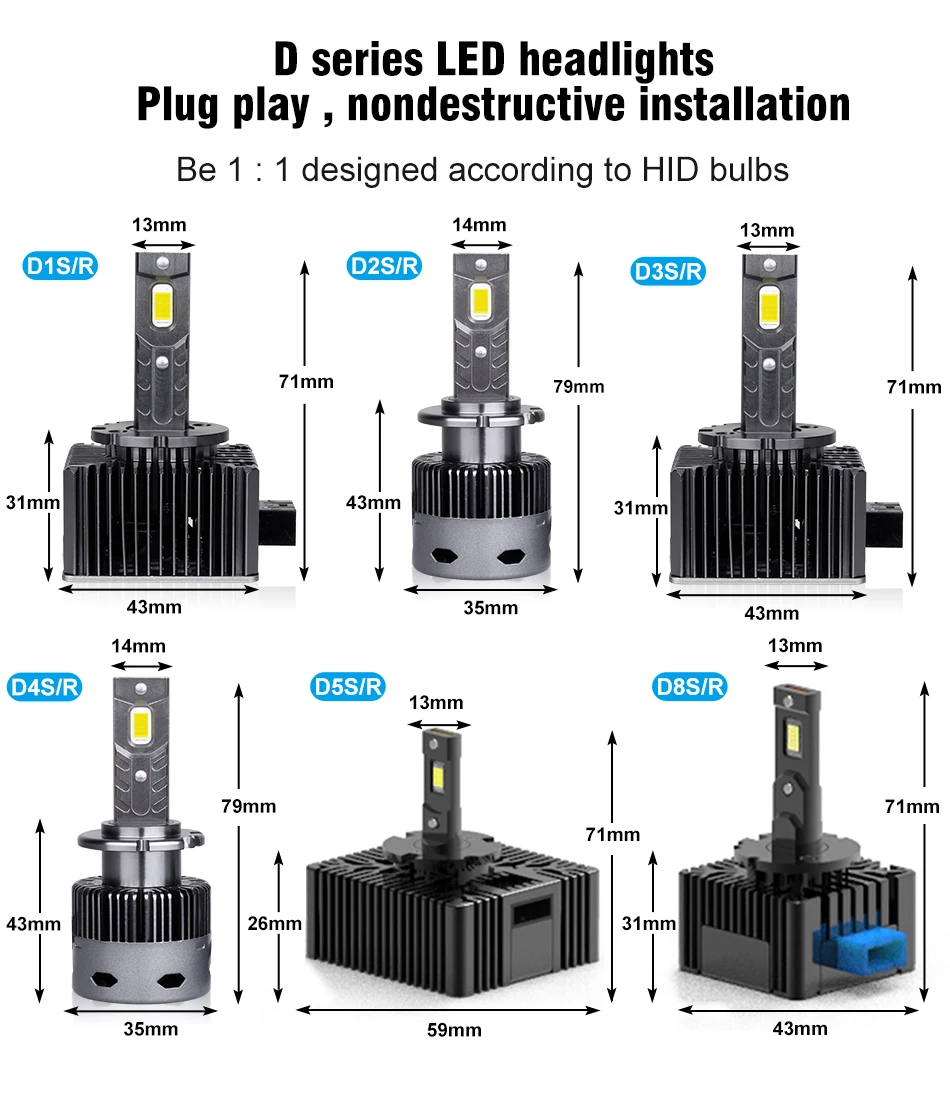 D series LED headlights
Plug play , nondestructive installation

Be 1 : 1 designed according to HID bulbs

D1S/R
13mm
71mm
31mm
43mm

D2S/R
14mm
79mm
43mm
35mm

D3S/R
13mm
71mm
31mm
43mm

D4S/R
14mm
79mm
43mm
35mm

D5S/R
13mm
71mm
26mm
59mm

D8S/R
13mm
71mm
31mm
43mm