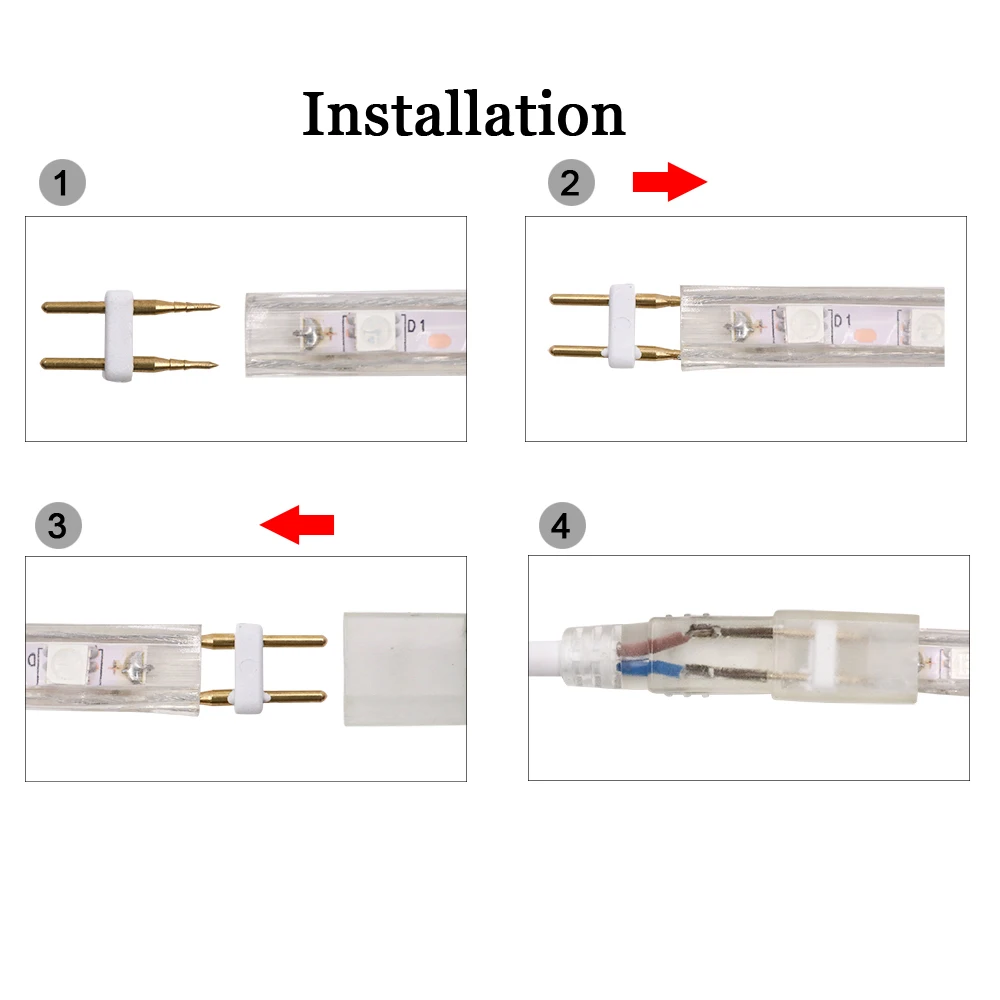 Installation

1

D1

2

D1

3

4