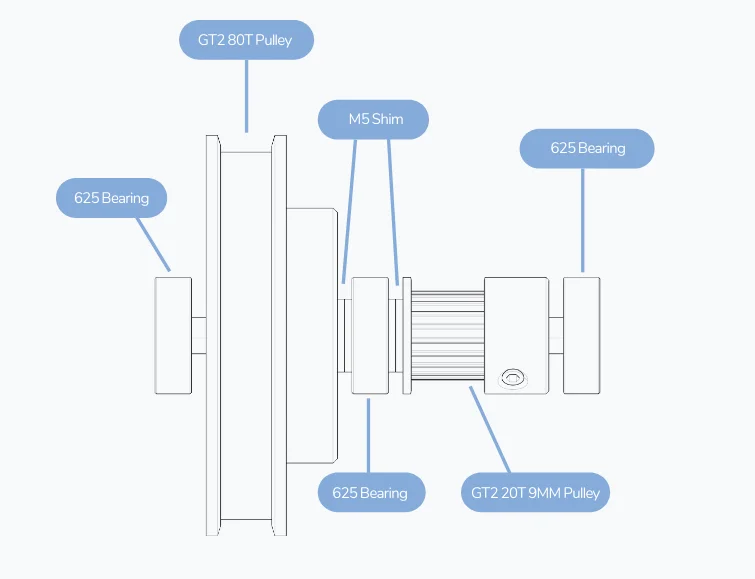 GT2 80T Pulley

M5 Shim

625 Bearing

625 Bearing

625 Bearing

GT2 20T 9MM Pulley