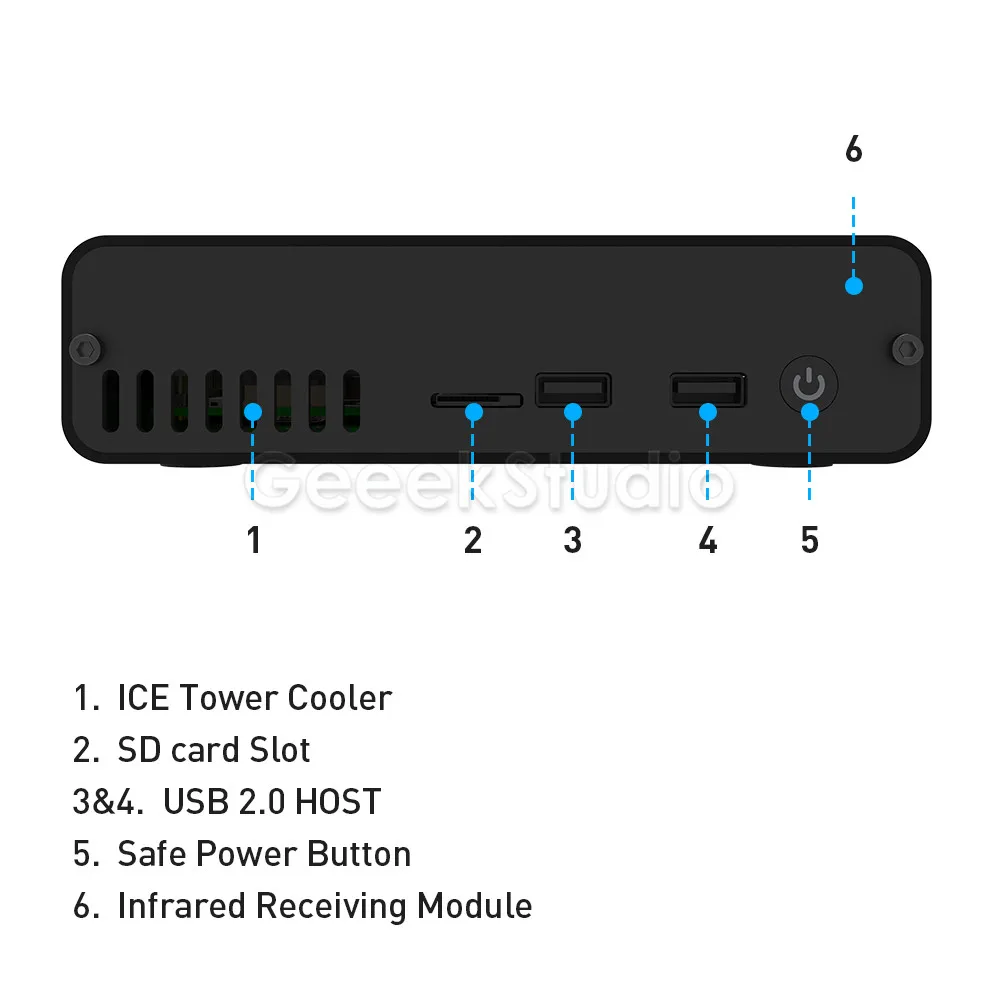 6

GeeekStudio

1 2 3 4 5

1. ICE Tower Cooler
2. SD card Slot
3&4. USB 2.0 HOST
5. Safe Power Button
6. Infrared Receiving Module