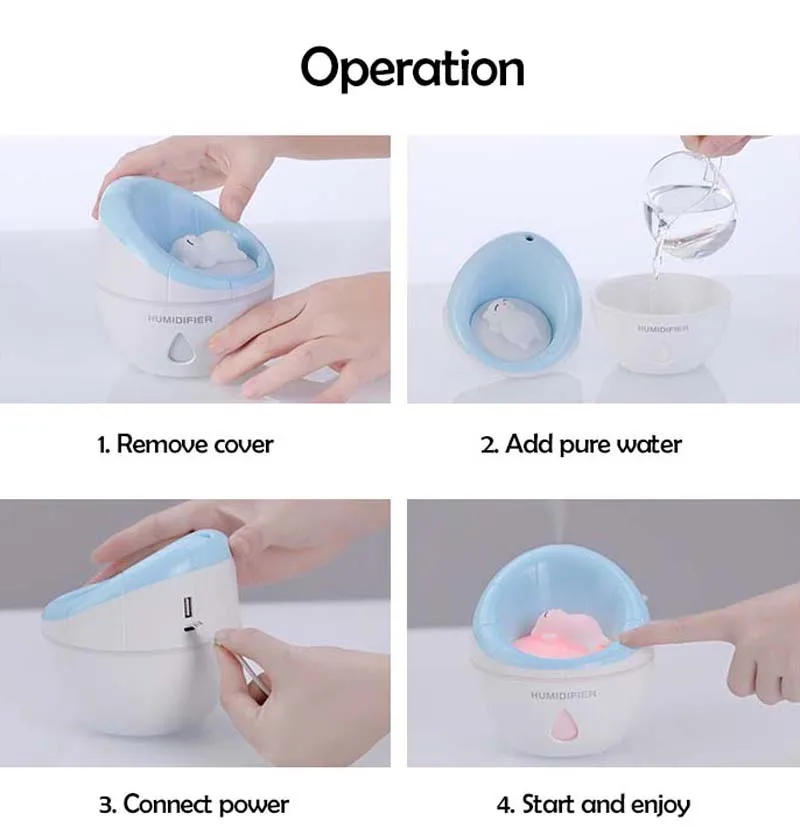 Operation

HUMIDIFIER

1. Remove cover

HUMIDIFIER

2. Add pure water

3. Connect power

HUMIDIFIER

4. Start and enjoy