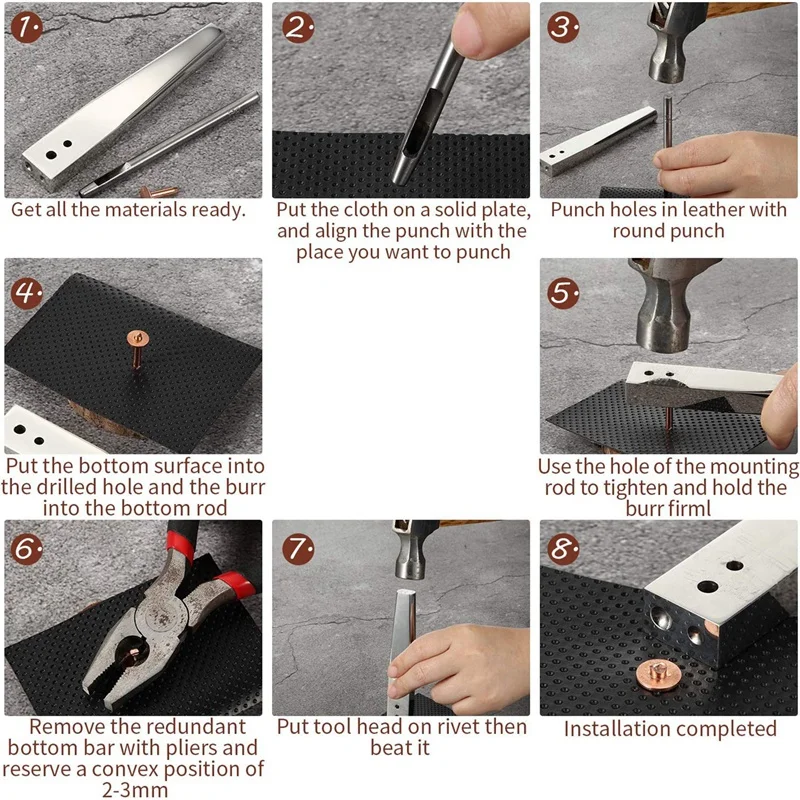 1.

Get all the materials ready.

2.

Put the cloth on a solid plate, and align the punch with the place you want to punch

3.

Punch holes in leather with round punch

4.

Put the bottom surface into the drilled hole and the burr into the bottom rod

5.

Use the hole of the mounting rod to tighten and hold the burr firml

6.

Remove the redundant bottom bar with pliers and reserve a convex position of 2-3mm

7.

Put tool head on rivet then beat it

8.

Installation completed