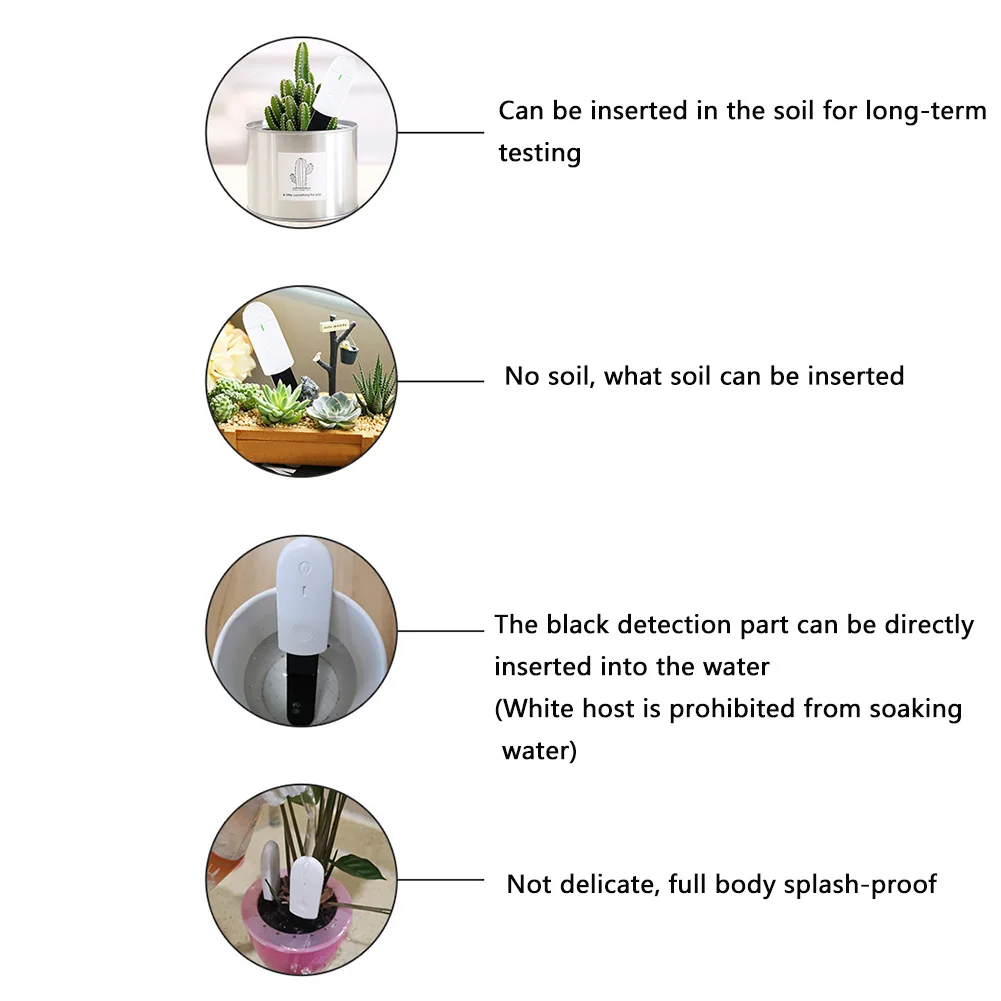 Can be inserted in the soil for long-term testing

No soil, what soil can be inserted

The black detection part can be directly inserted into the water
(White host is prohibited from soaking water)

Not delicate, full body splash-proof