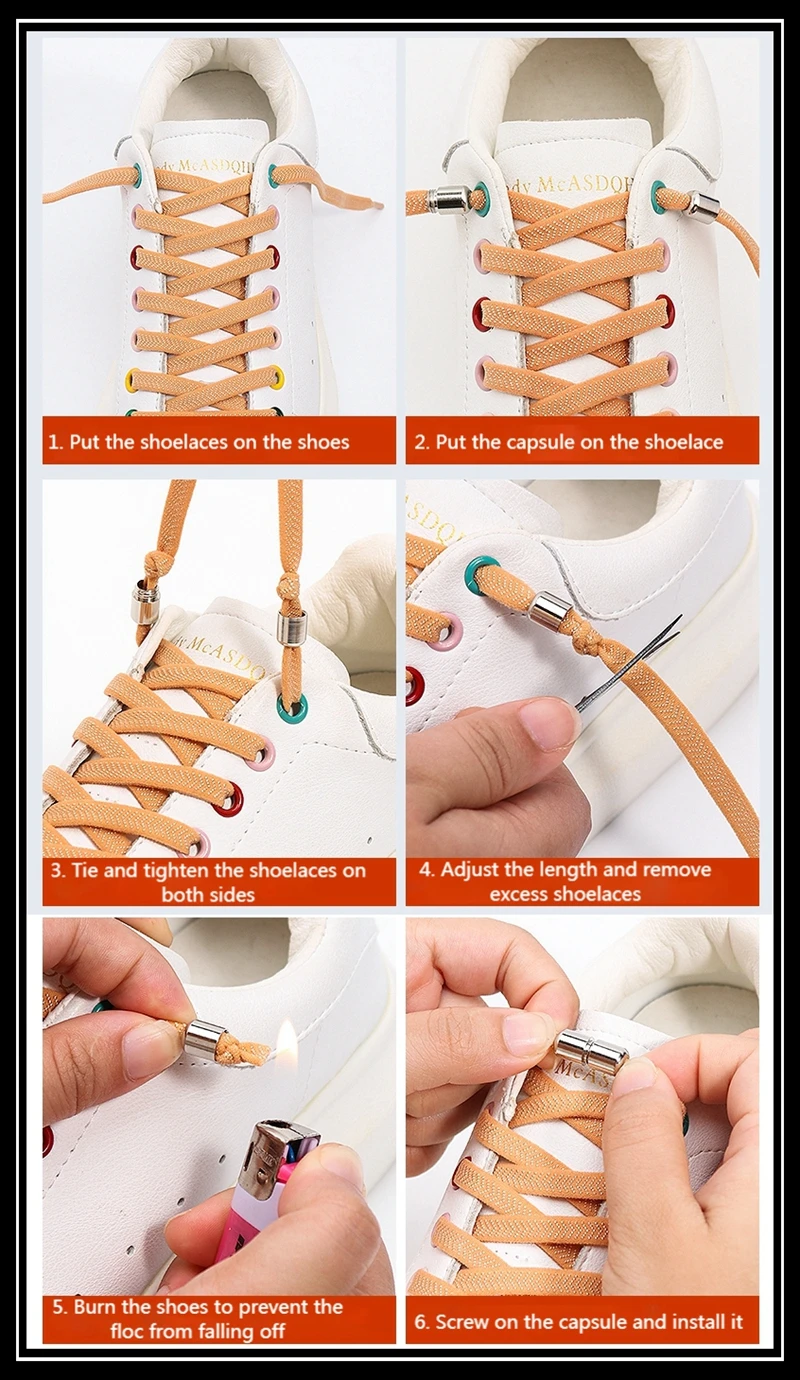 dy McASDQU

1. Put the shoelaces on the shoes

dy McASDQU

2. Put the capsule on the shoelace

dy McASDQU

3. Tie and tighten the shoelaces on both sides

SDQU

4. Adjust the length and remove excess shoelaces

5. Burn the shoes to prevent the floc from falling off

McAS

6. Screw on the capsule and install it