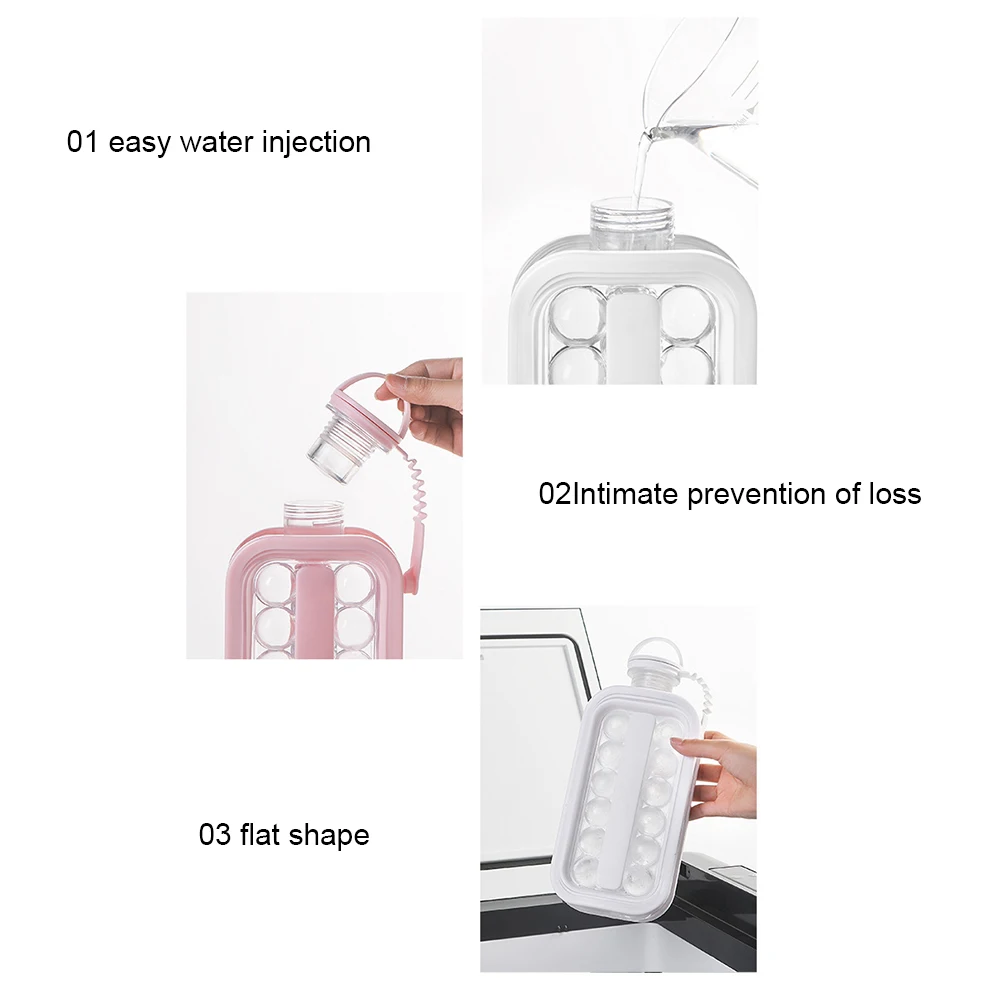 01 easy water injection

02Intimate prevention of loss

03 flat shape