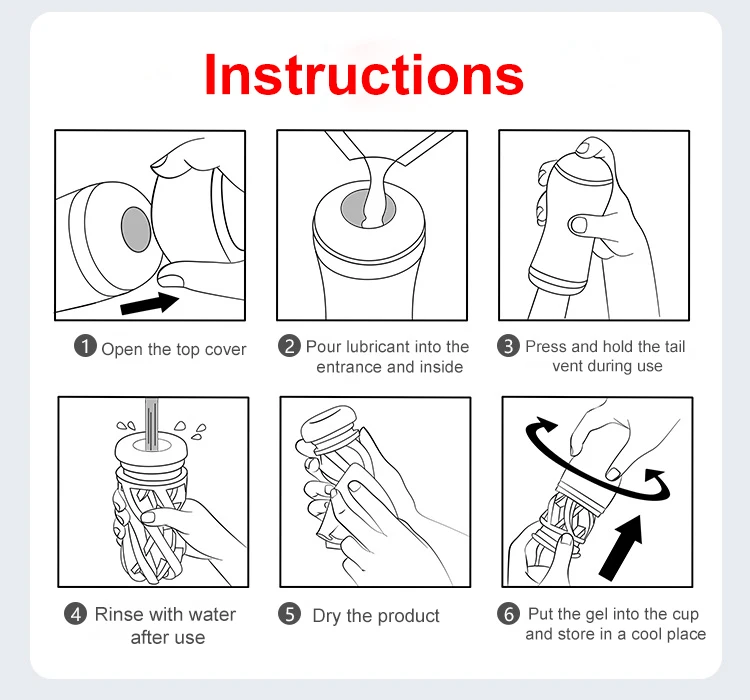 Instructions

1 Open the top cover

2 Pour lubricant into the entrance and inside

3 Press and hold the tail vent during use

4 Rinse with water after use

5 Dry the product

6 Put the gel into the cup and store in a cool place