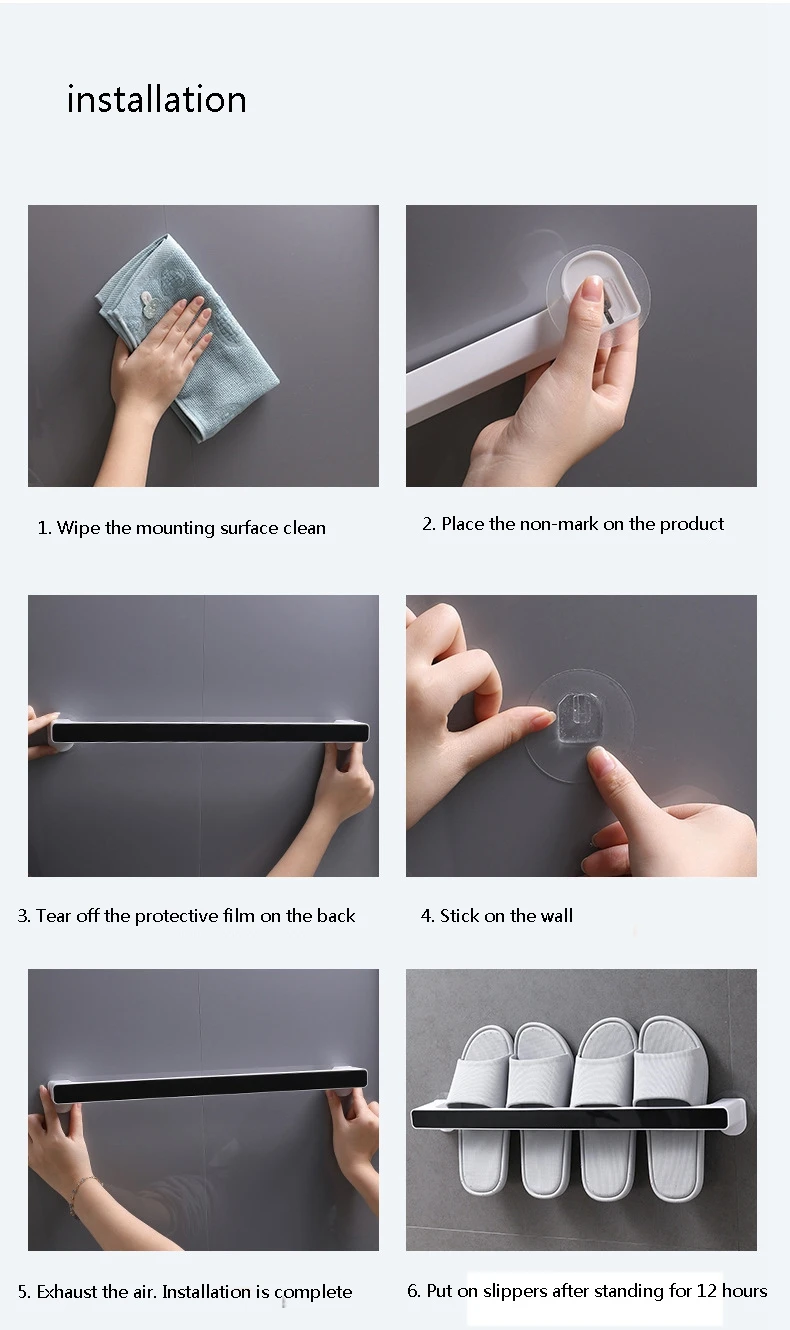 installation

1. Wipe the mounting surface clean

2. Place the non-mark on the product

3. Tear off the protective film on the back

4. Stick on the wall

5. Exhaust the air. Installation is complete

6. Put on slippers after standing for 12 hours