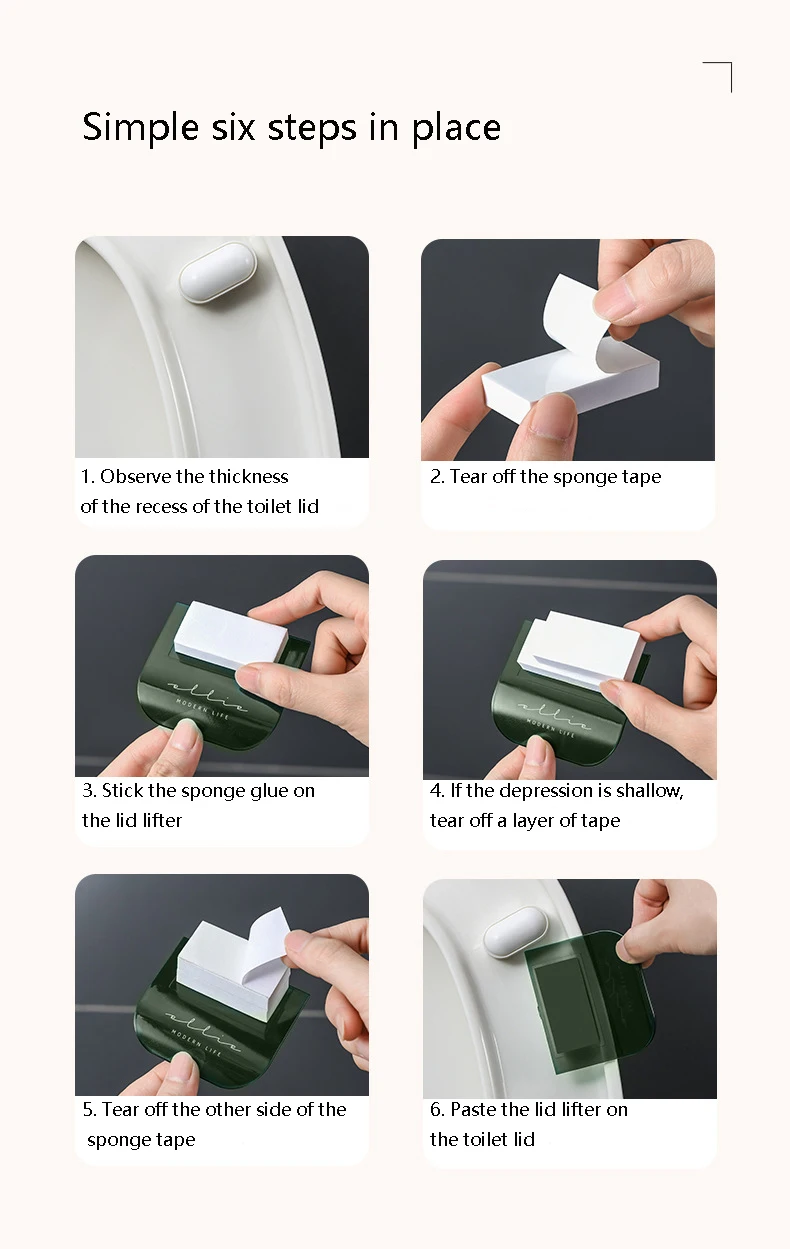 Simple six steps in place

1. Observe the thickness of the recess of the toilet lid

2. Tear off the sponge tape

ellie
MODERN LIFE

3. Stick the sponge glue on the lid lifter

ellie
MODERN LIFE

4. If the depression is shallow, tear off a layer of tape

ellie
MODERN LIFE

5. Tear off the other side of the sponge tape

6. Paste the lid lifter on the toilet lid