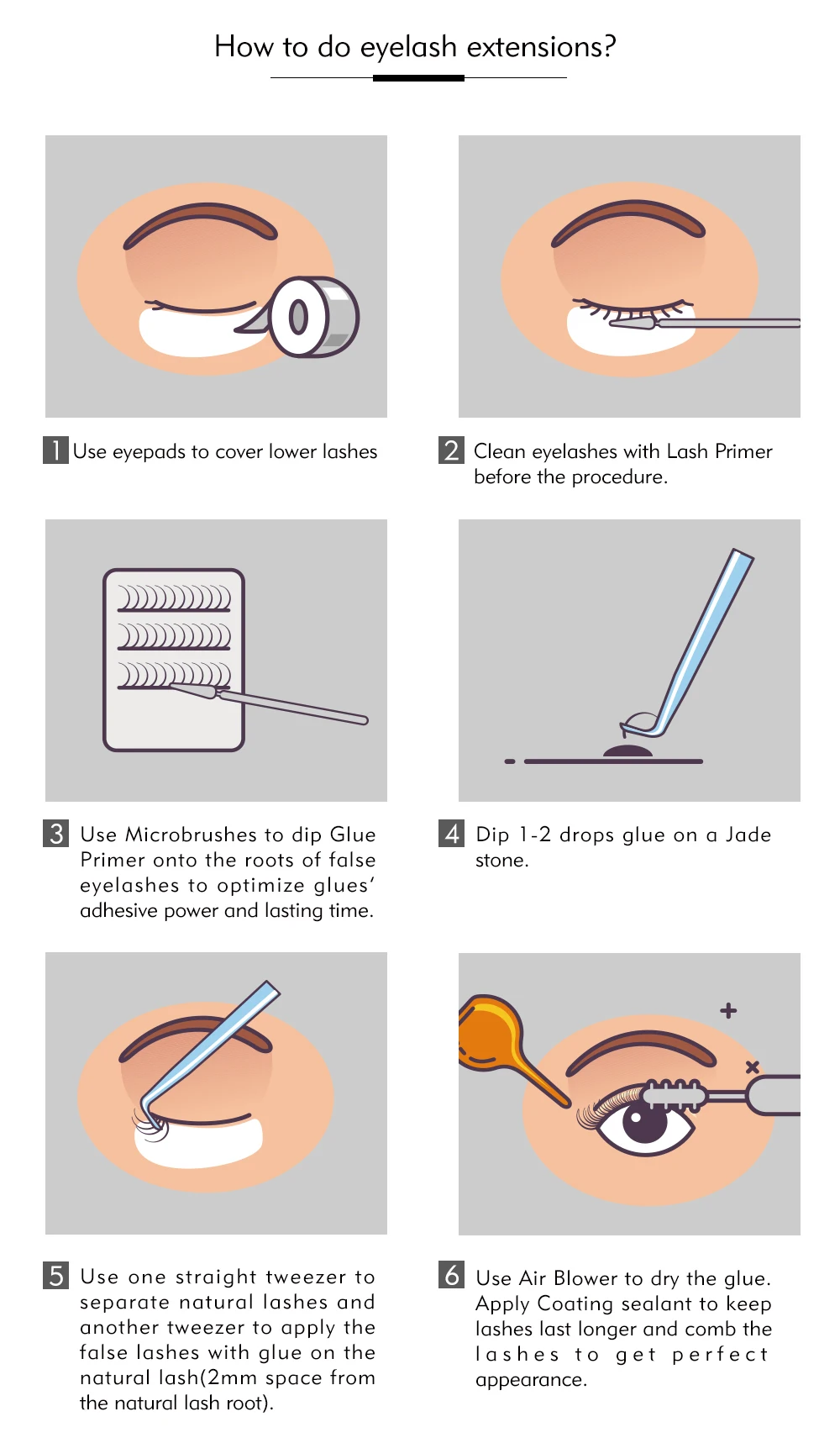 How to do eyelash extensions?

1 Use eyepads to cover lower lashes

2 Clean eyelashes with Lash Primer before the procedure.

3 Use Microbrushes to dip Glue Primer onto the roots of false eyelashes to optimize glues' adhesive power and lasting time.

4 Dip 1-2 drops glue on a Jade stone.

5 Use one straight tweezer to separate natural lashes and another tweezer to apply the false lashes with glue on the natural lash(2mm space from the natural lash root).

6 Use Air Blower to dry the glue. Apply Coating sealant to keep lashes last longer and comb the lashes to get perfect appearance.